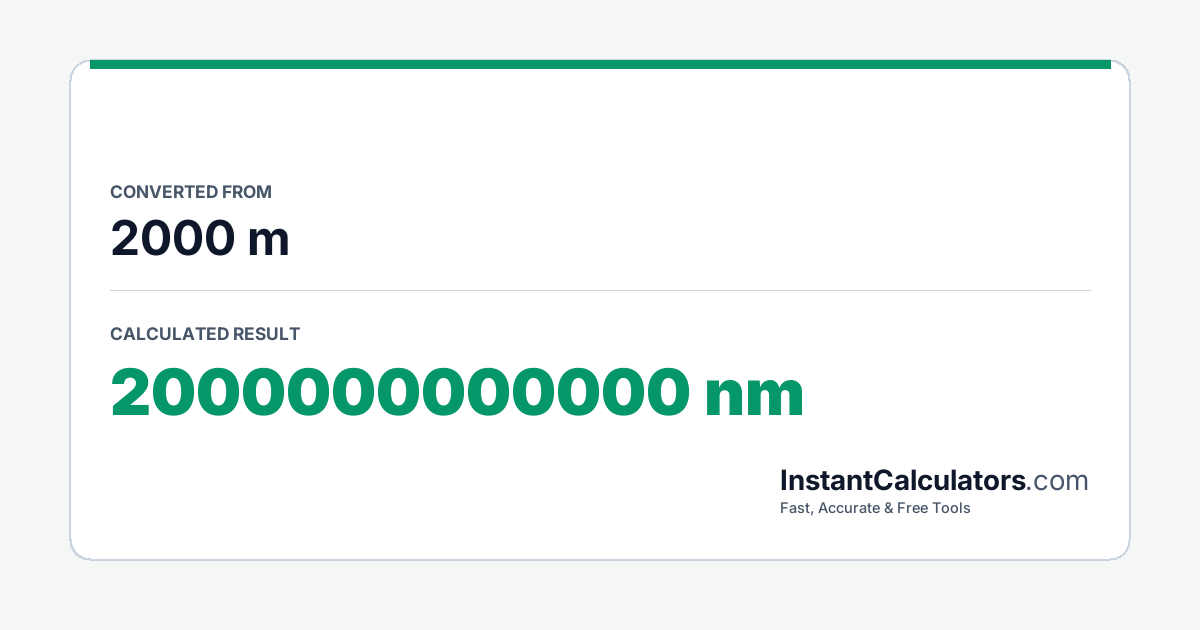 CONVERTED FROM
2000 m

CALCULATED RESULT
2000000000000 nm

InstantCalculators.com
Fast, Accurate & Free Tools