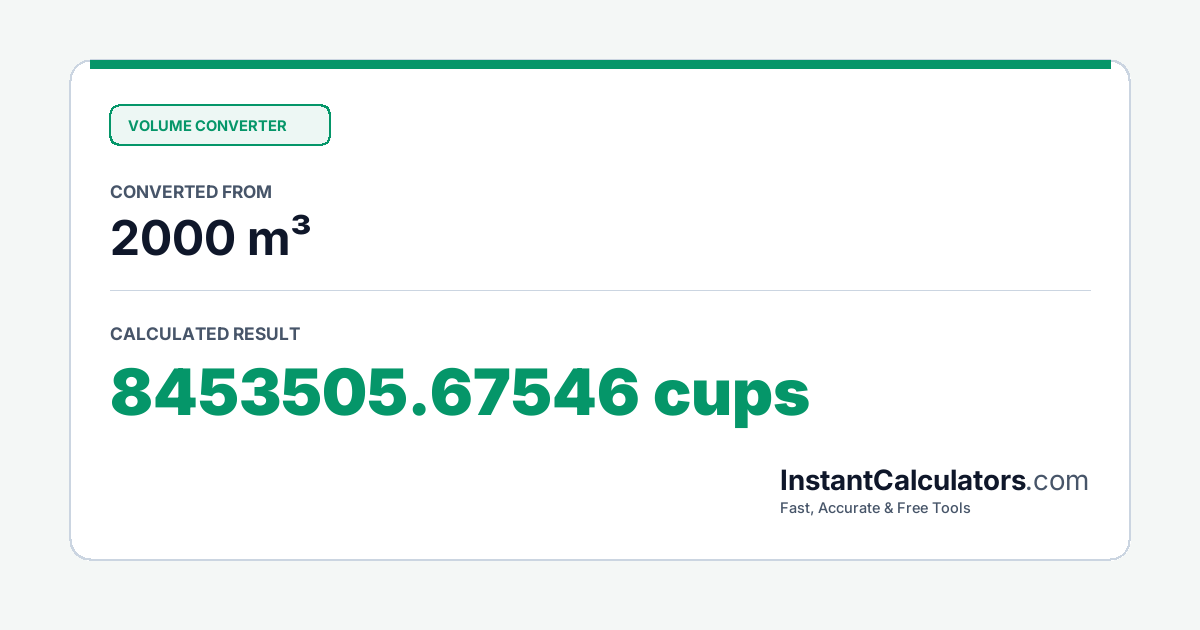 VOLUME CONVERTER

CONVERTED FROM

2000 m³

CALCULATED RESULT

8453505.67546 cups

InstantCalculators.com

Fast, Accurate & Free Tools