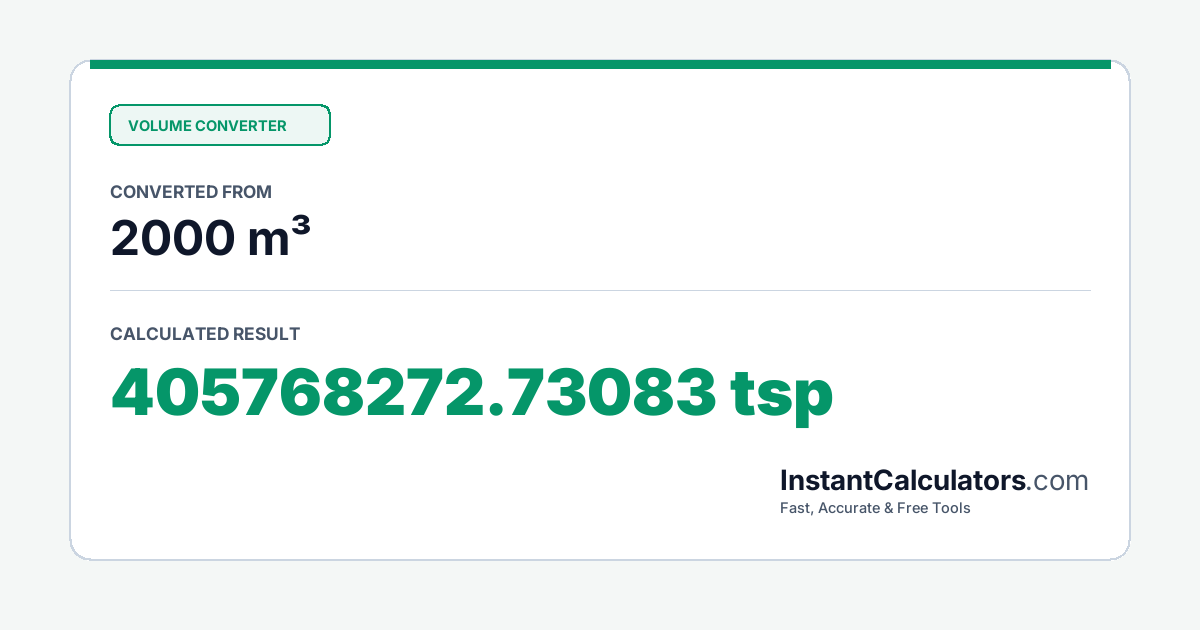 VOLUME CONVERTER

CONVERTED FROM

2000 m³

CALCULATED RESULT

405768272.73083 tsp

InstantCalculators.com
Fast, Accurate & Free Tools