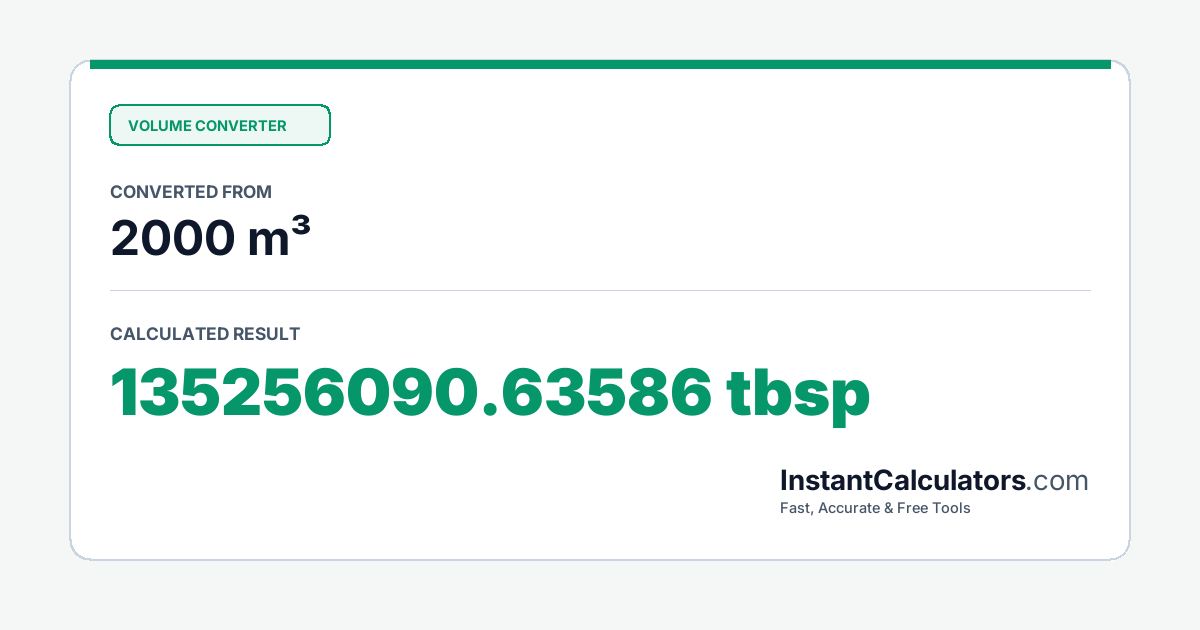 VOLUME CONVERTER

CONVERTED FROM

2000 m³

CALCULATED RESULT

135256090.63586 tbsp

InstantCalculators.com

Fast, Accurate & Free Tools