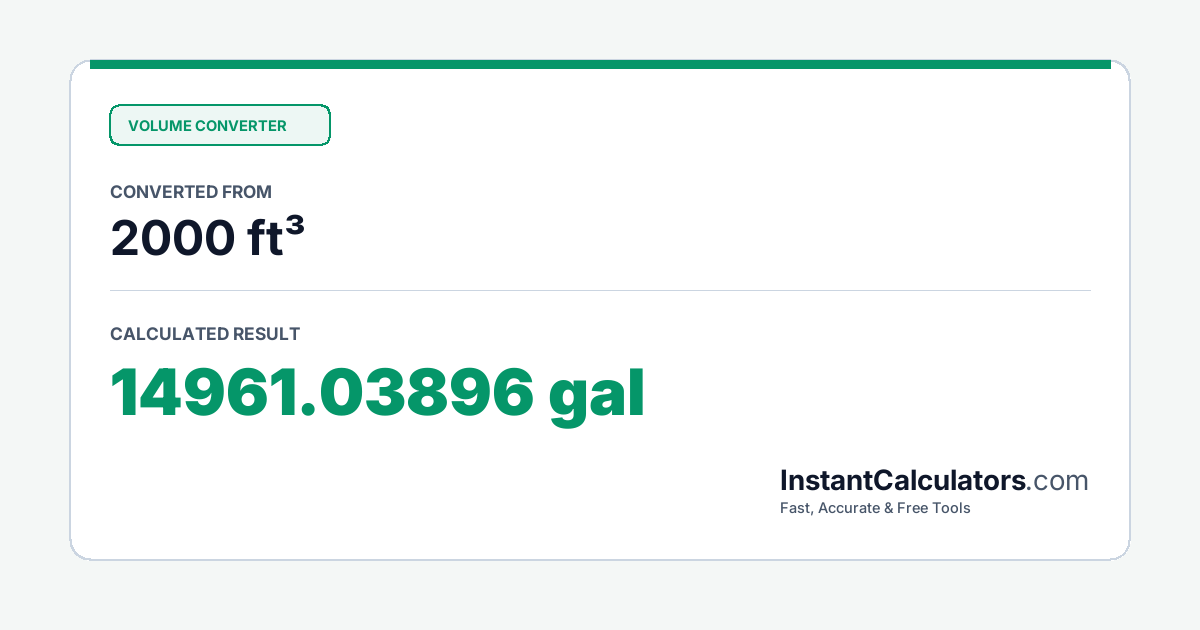 VOLUME CONVERTER

CONVERTED FROM

2000 ft³

CALCULATED RESULT

14961.03896 gal

InstantCalculators.com

Fast, Accurate & Free Tools