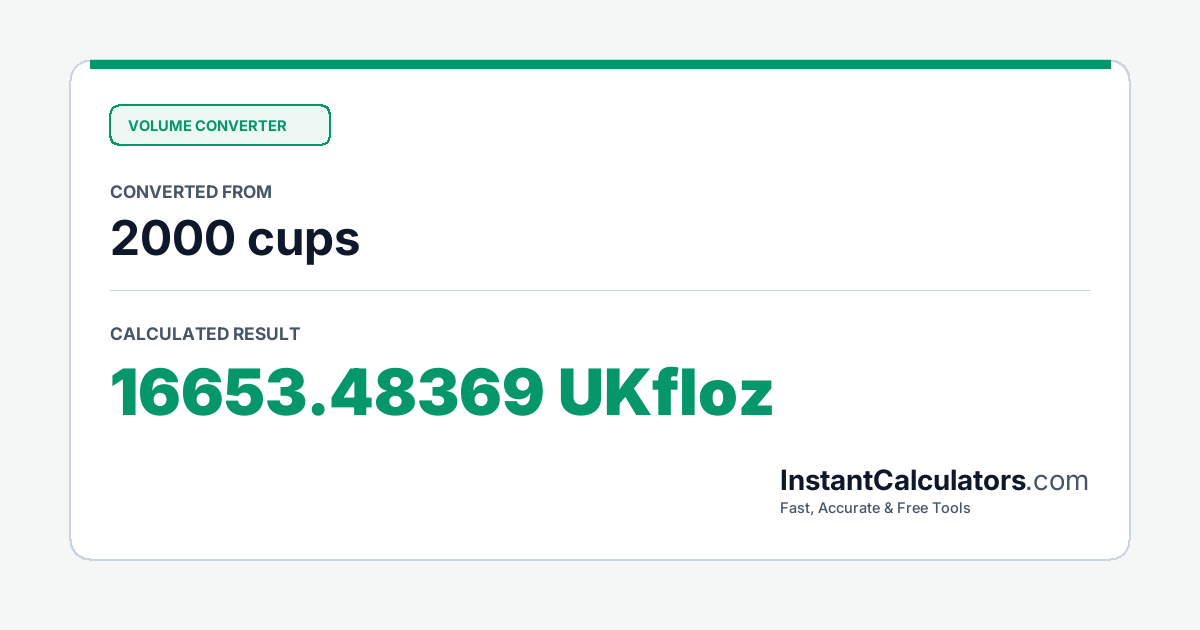 VOLUME CONVERTER

CONVERTED FROM

2000 cups

CALCULATED RESULT

16653.48369 UKfloz

InstantCalculators.com

Fast, Accurate & Free Tools