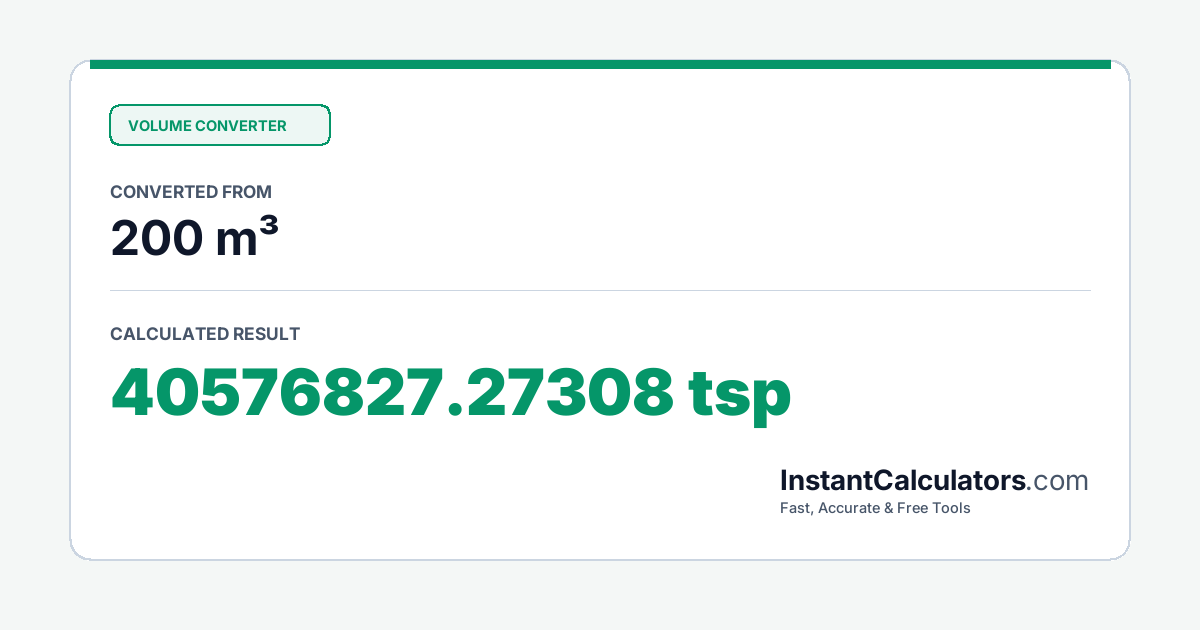 VOLUME CONVERTER

CONVERTED FROM

200 m³

CALCULATED RESULT

40576827.27308 tsp

InstantCalculators.com
Fast, Accurate & Free Tools