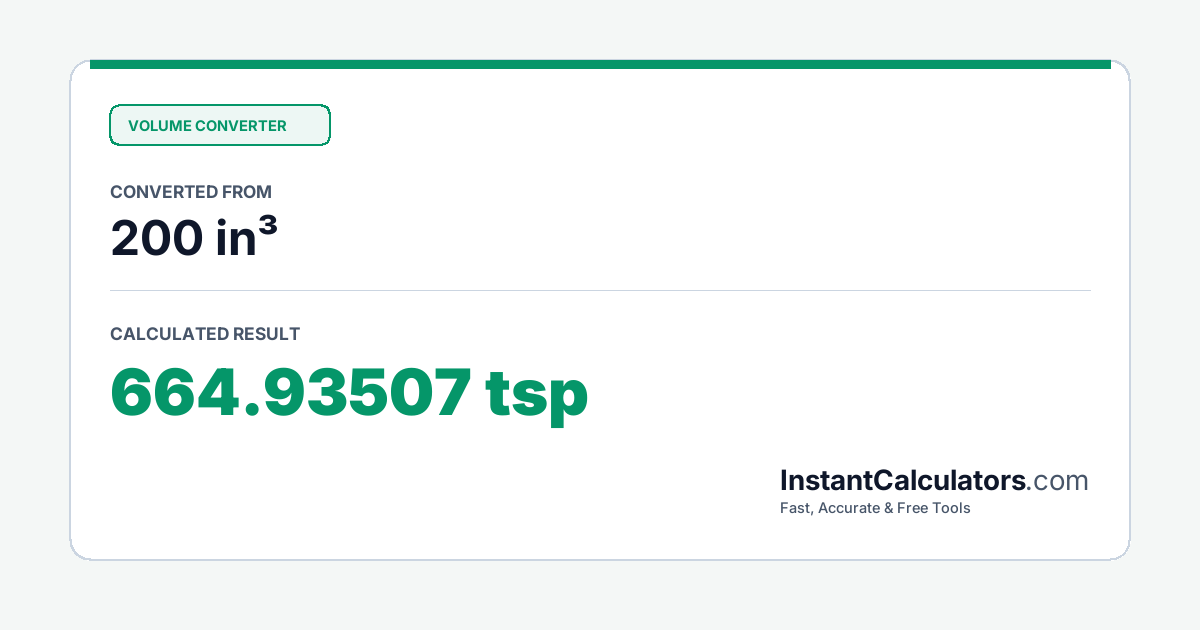 VOLUME CONVERTER

CONVERTED FROM

200 in³

CALCULATED RESULT

664.93507 tsp

InstantCalculators.com
Fast, Accurate & Free Tools