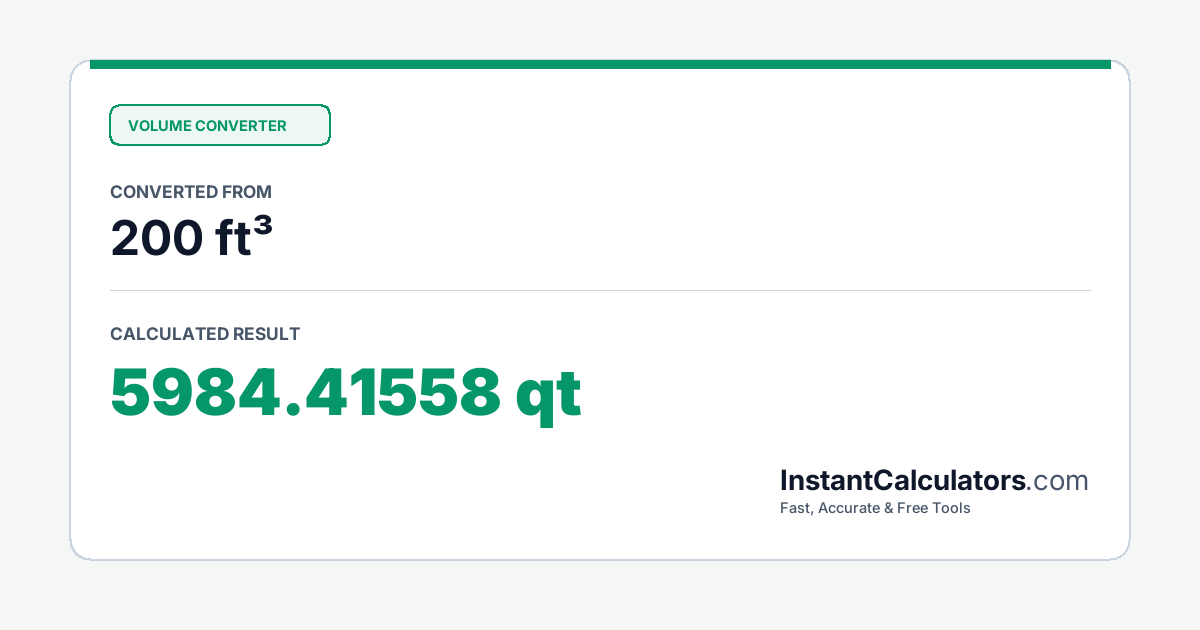 VOLUME CONVERTER

CONVERTED FROM

200 ft³

CALCULATED RESULT

5984.41558 qt

InstantCalculators.com
Fast, Accurate & Free Tools