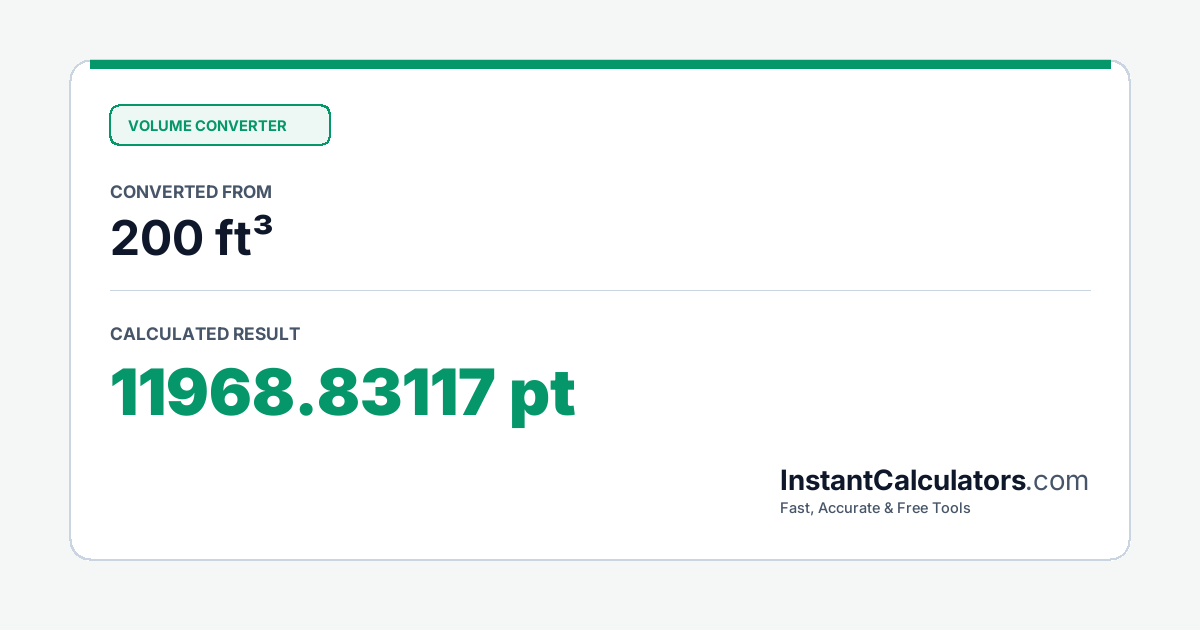 VOLUME CONVERTER

CONVERTED FROM

200 ft³

CALCULATED RESULT

11968.83117 pt

InstantCalculators.com

Fast, Accurate & Free Tools