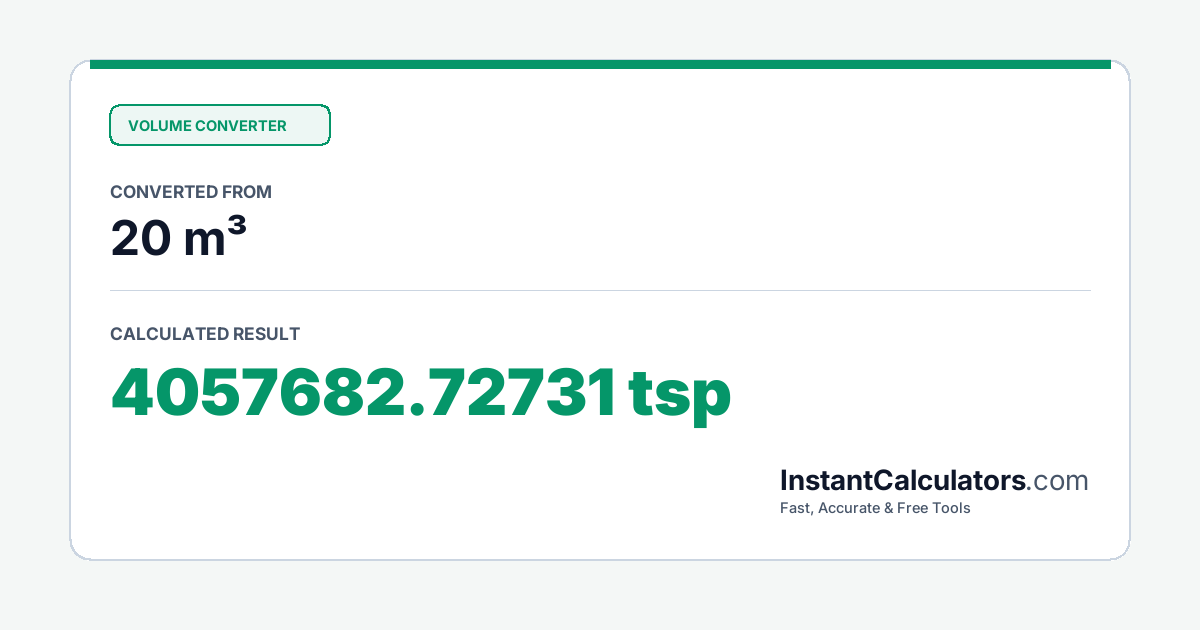 VOLUME CONVERTER

CONVERTED FROM

20 m³

CALCULATED RESULT

4057682.72731 tsp

InstantCalculators.com

Fast, Accurate & Free Tools