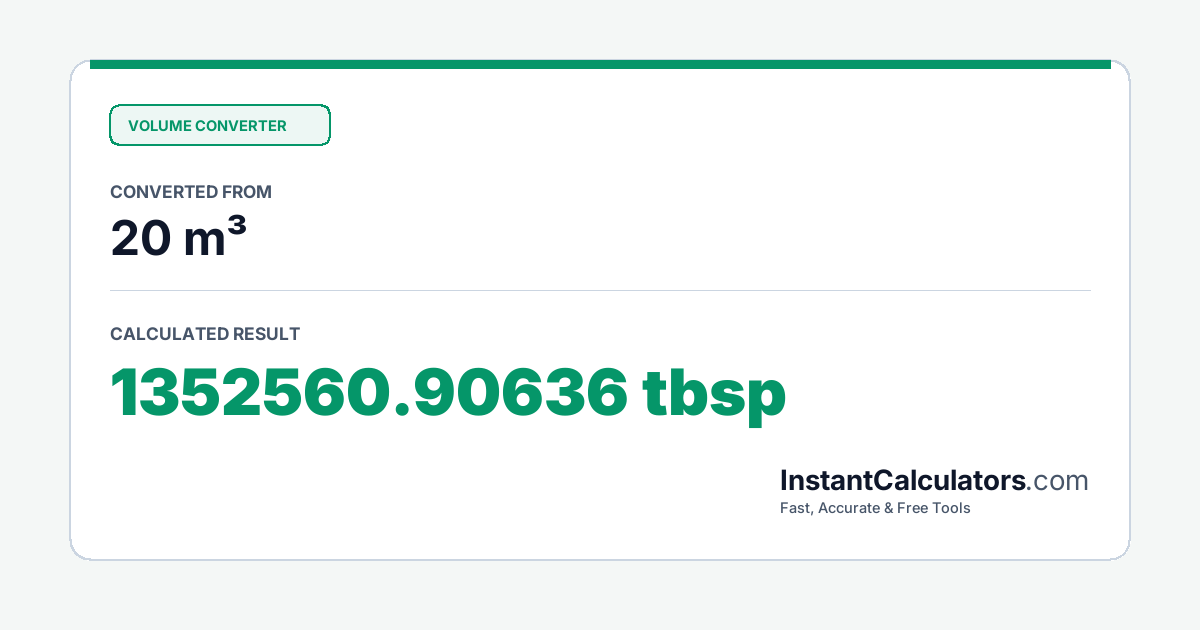 VOLUME CONVERTER

CONVERTED FROM

20 m³

CALCULATED RESULT

1352560.90636 tbsp

InstantCalculators.com

Fast, Accurate & Free Tools