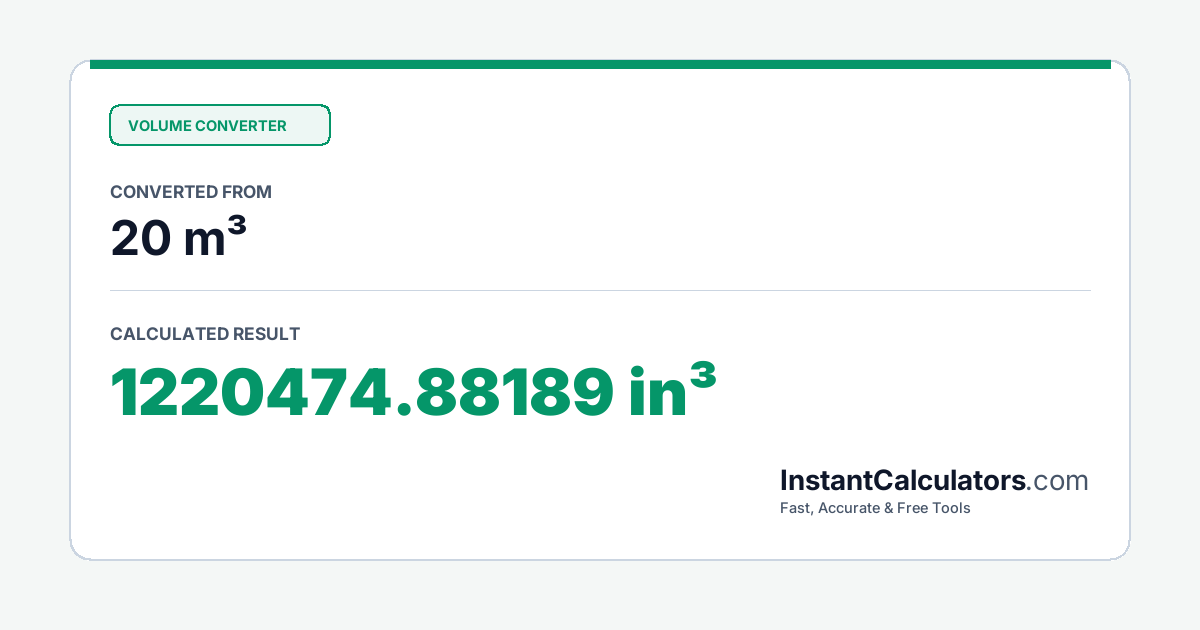 VOLUME CONVERTER

CONVERTED FROM

20 m³

CALCULATED RESULT

1220474.88189 in³

InstantCalculators.com

Fast, Accurate & Free Tools