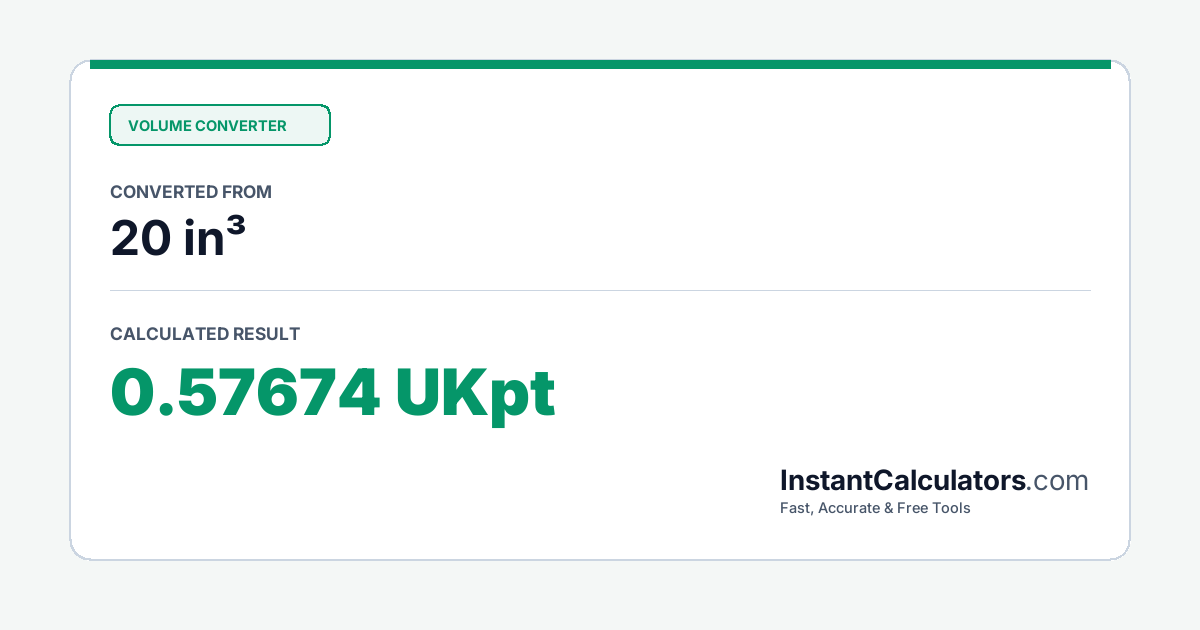 VOLUME CONVERTER

CONVERTED FROM

20 in³

CALCULATED RESULT

0.57674 UKpt

InstantCalculators.com

Fast, Accurate & Free Tools