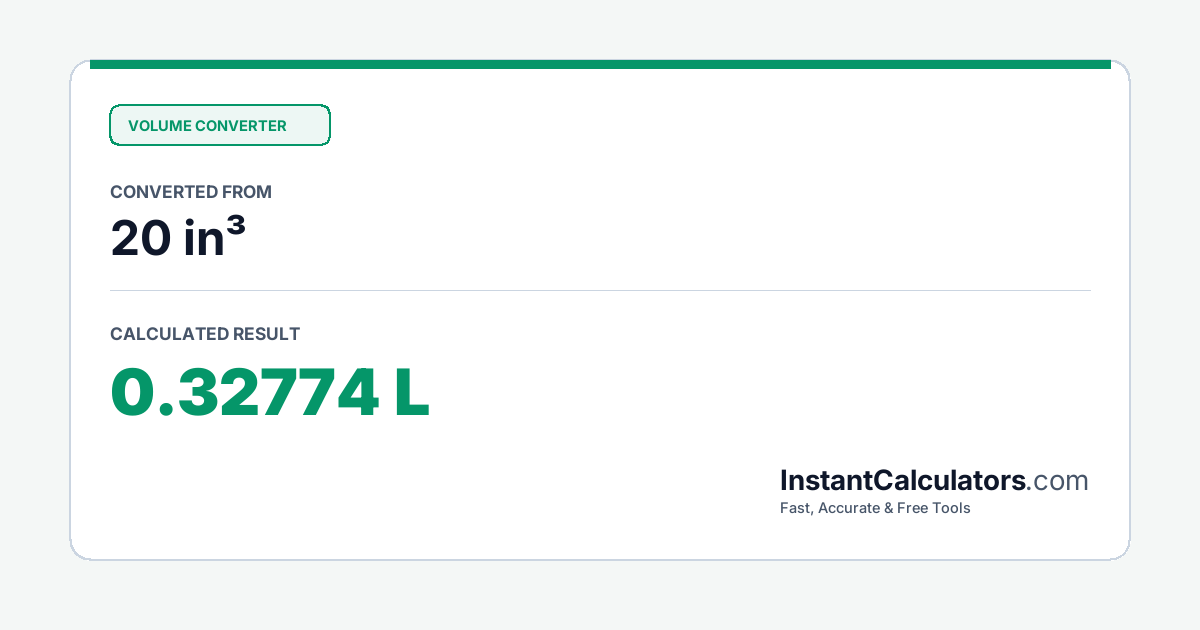 VOLUME CONVERTER

CONVERTED FROM

20 in³

CALCULATED RESULT

0.32774 L

InstantCalculators.com

Fast, Accurate & Free Tools