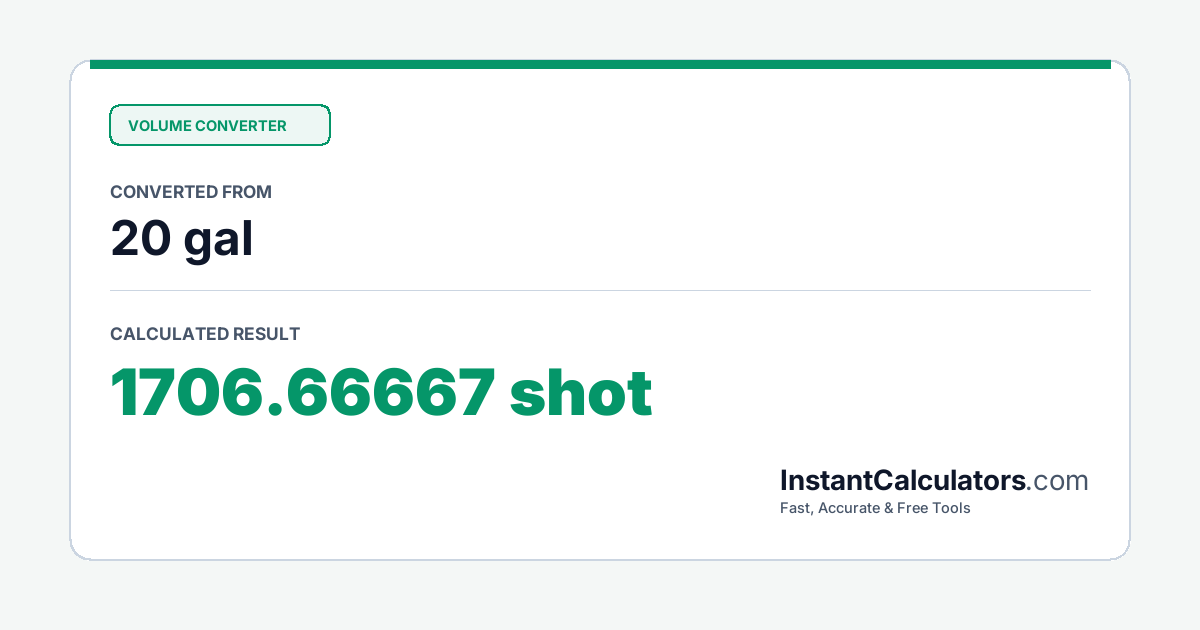 VOLUME CONVERTER

CONVERTED FROM

20 gal

CALCULATED RESULT

1706.66667 shot

InstantCalculators.com

Fast, Accurate & Free Tools