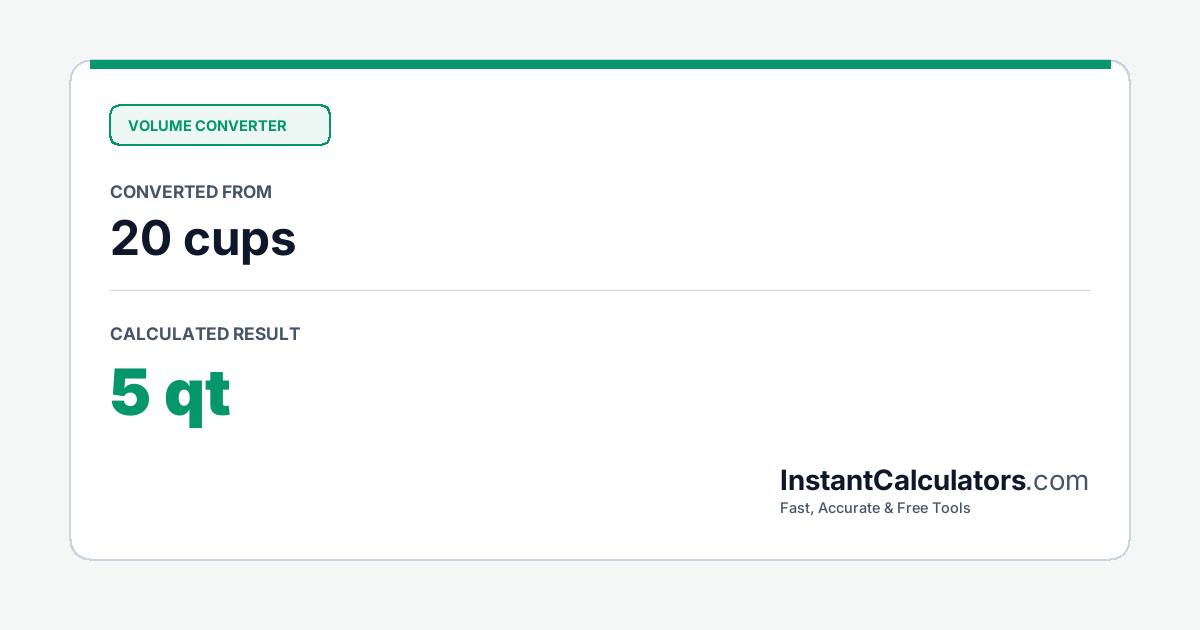 VOLUME CONVERTER

CONVERTED FROM

20 cups

CALCULATED RESULT

5 qt

InstantCalculators.com

Fast, Accurate & Free Tools