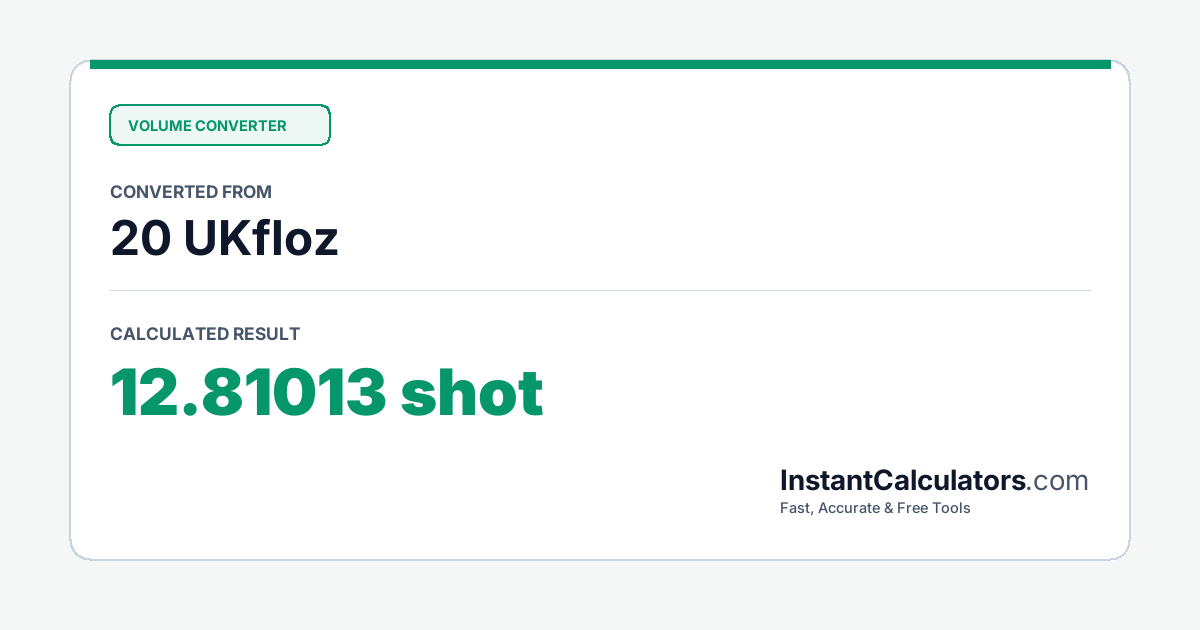 VOLUME CONVERTER

CONVERTED FROM

20 UKfloz

CALCULATED RESULT

12.81013 shot

InstantCalculators.com

Fast, Accurate & Free Tools