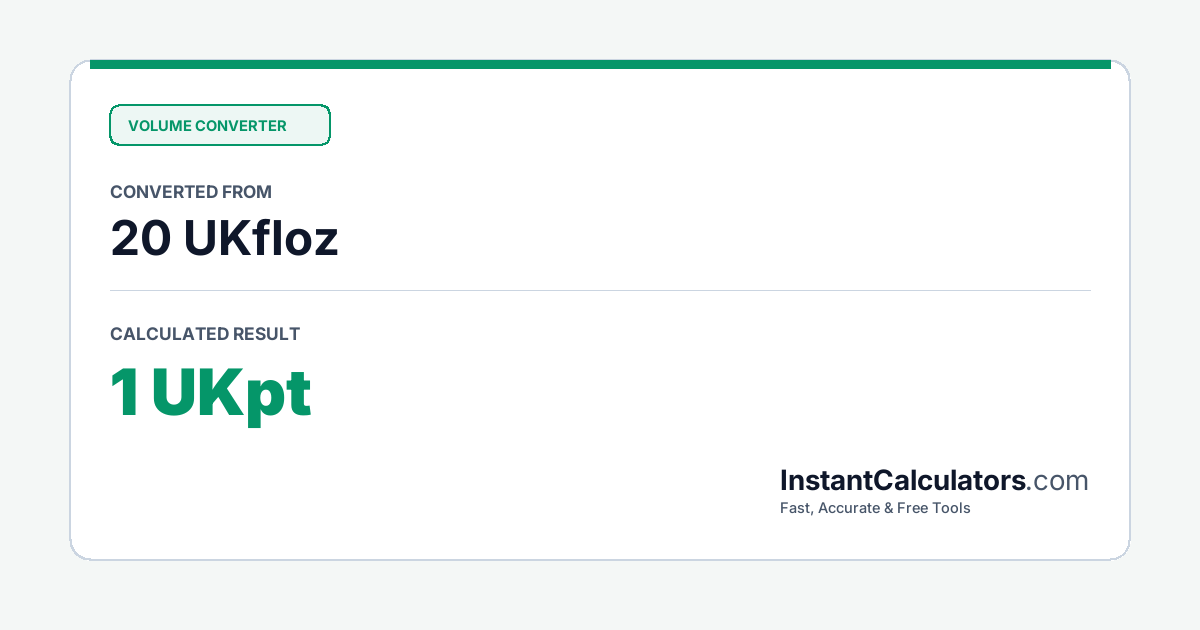 VOLUME CONVERTER

CONVERTED FROM

20 UKfloz

CALCULATED RESULT

1 UKpt

InstantCalculators.com

Fast, Accurate & Free Tools