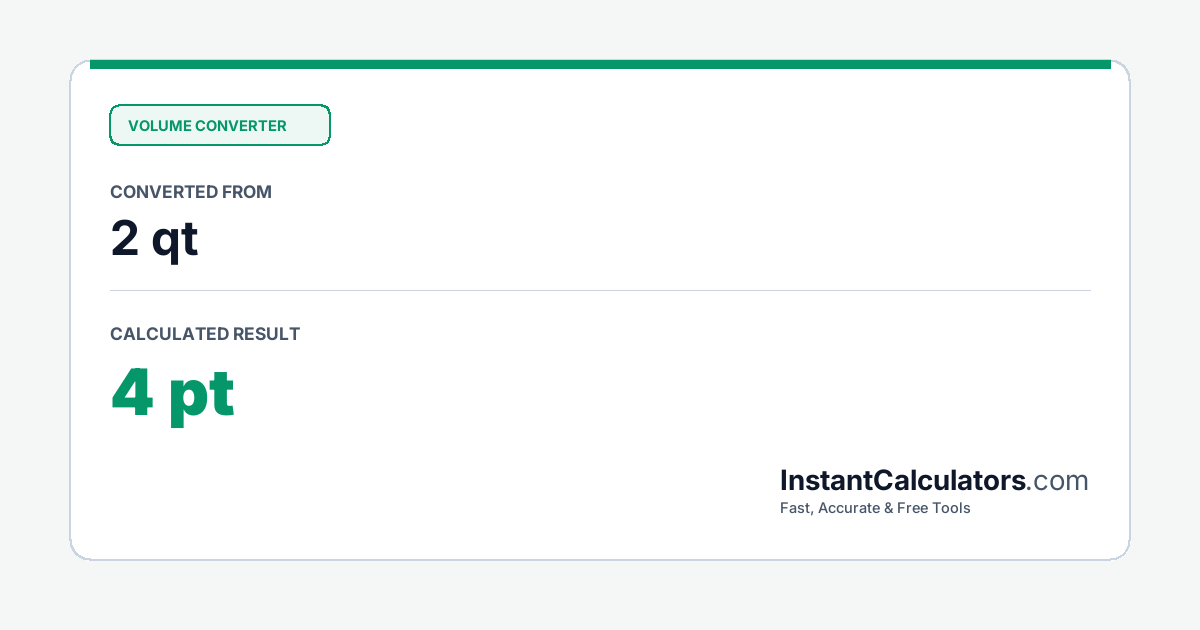 VOLUME CONVERTER

CONVERTED FROM

2 qt

CALCULATED RESULT

4 pt

InstantCalculators.com
Fast, Accurate & Free Tools