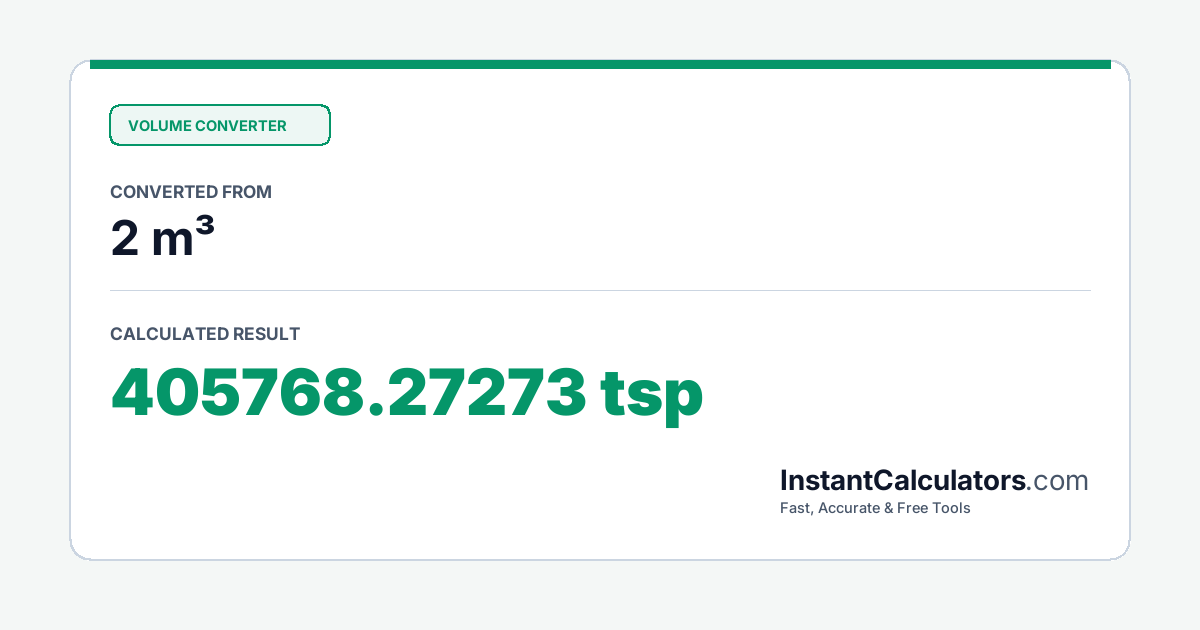 VOLUME CONVERTER

CONVERTED FROM

2 m³

CALCULATED RESULT

405768.27273 tsp

InstantCalculators.com

Fast, Accurate & Free Tools