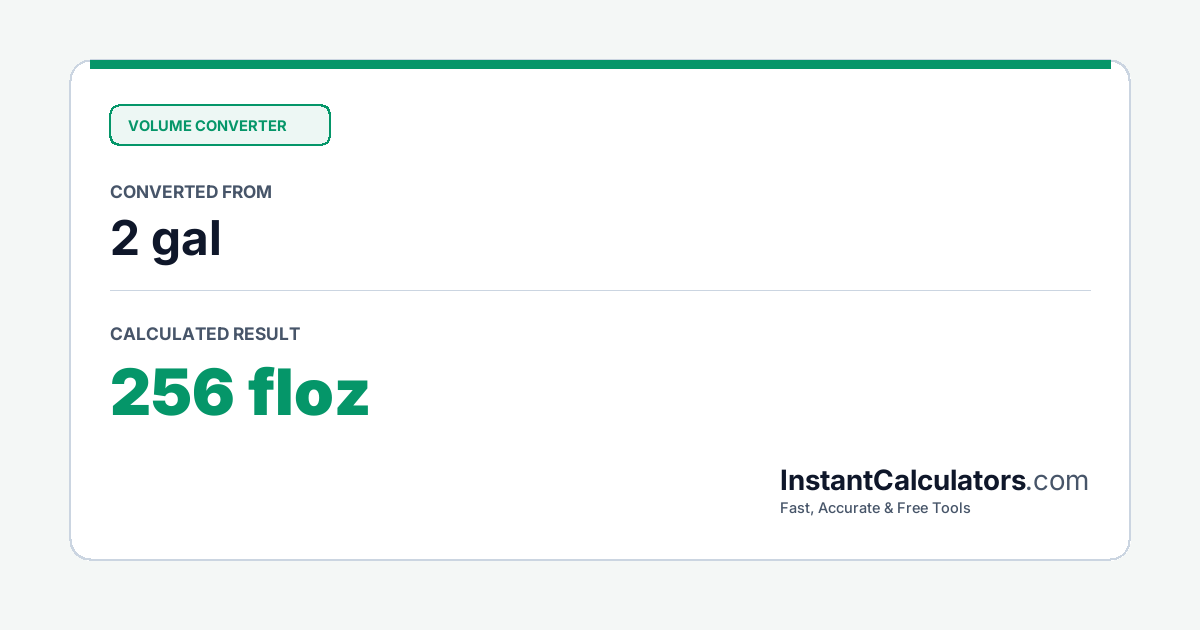 VOLUME CONVERTER

CONVERTED FROM

2 gal

CALCULATED RESULT

256 floz

InstantCalculators.com

Fast, Accurate & Free Tools