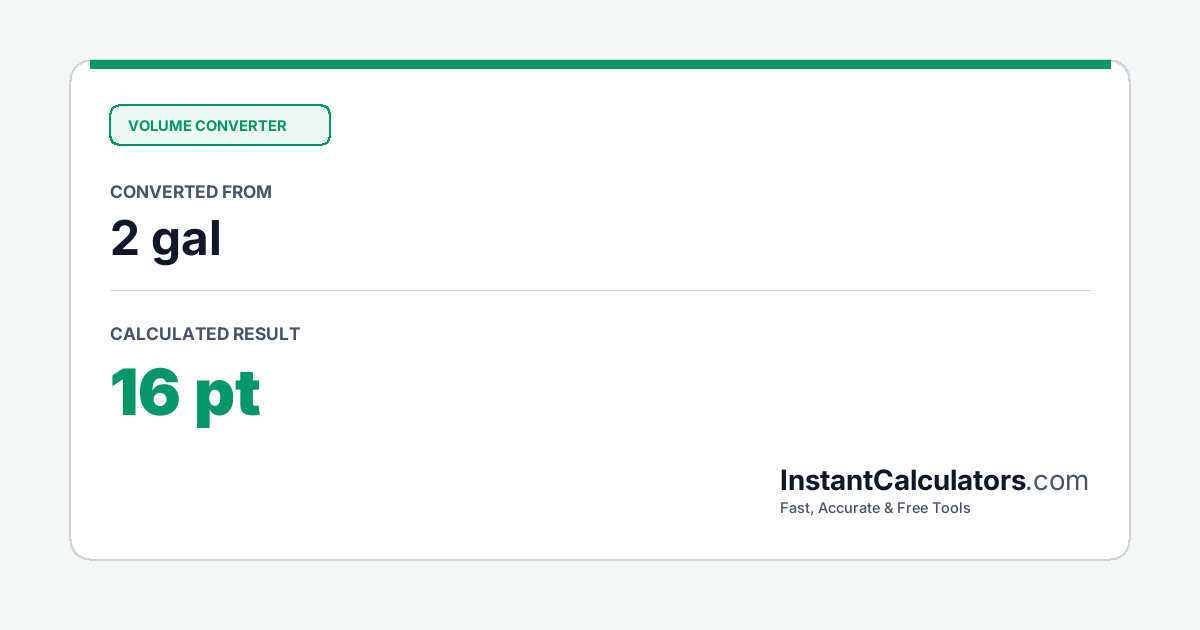 VOLUME CONVERTER

CONVERTED FROM
2 gal

CALCULATED RESULT
16 pt

InstantCalculators.com
Fast, Accurate & Free Tools