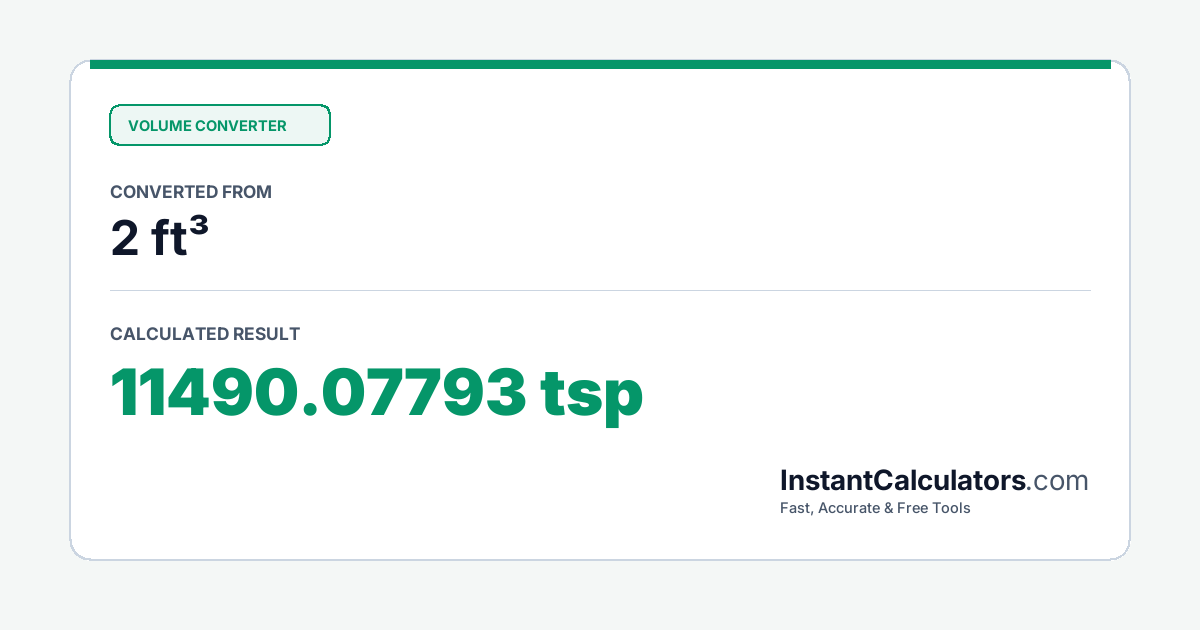 VOLUME CONVERTER

CONVERTED FROM

2 ft³

CALCULATED RESULT

11490.07793 tsp

InstantCalculators.com
Fast, Accurate & Free Tools