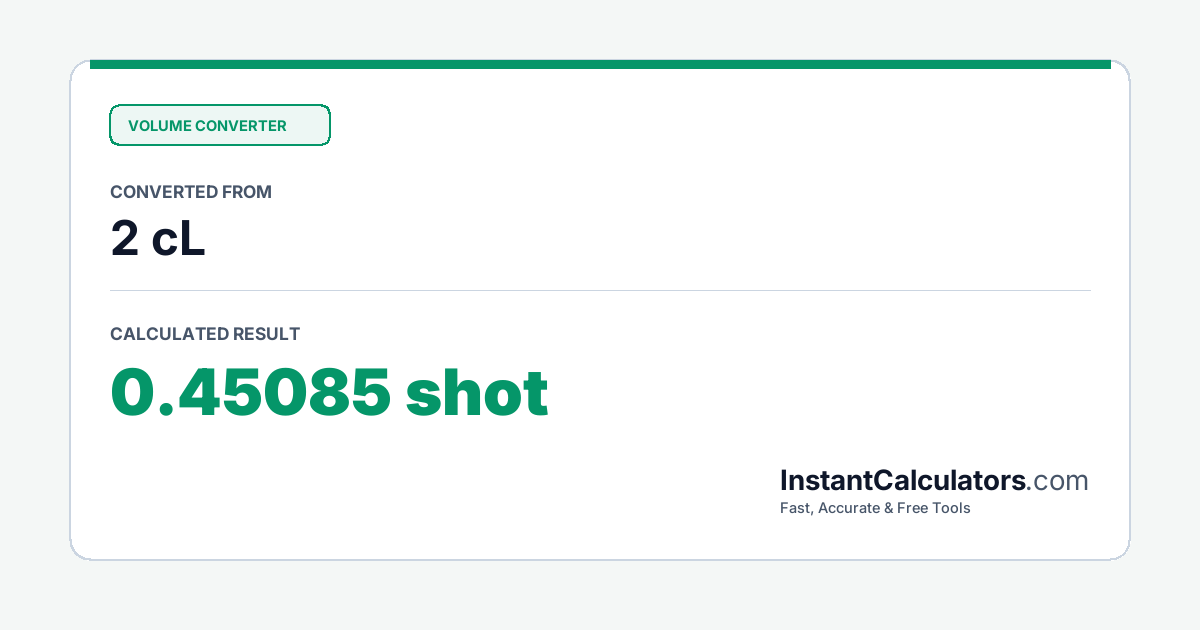 VOLUME CONVERTER

CONVERTED FROM

2 cL

CALCULATED RESULT

0.45085 shot

InstantCalculators.com

Fast, Accurate & Free Tools