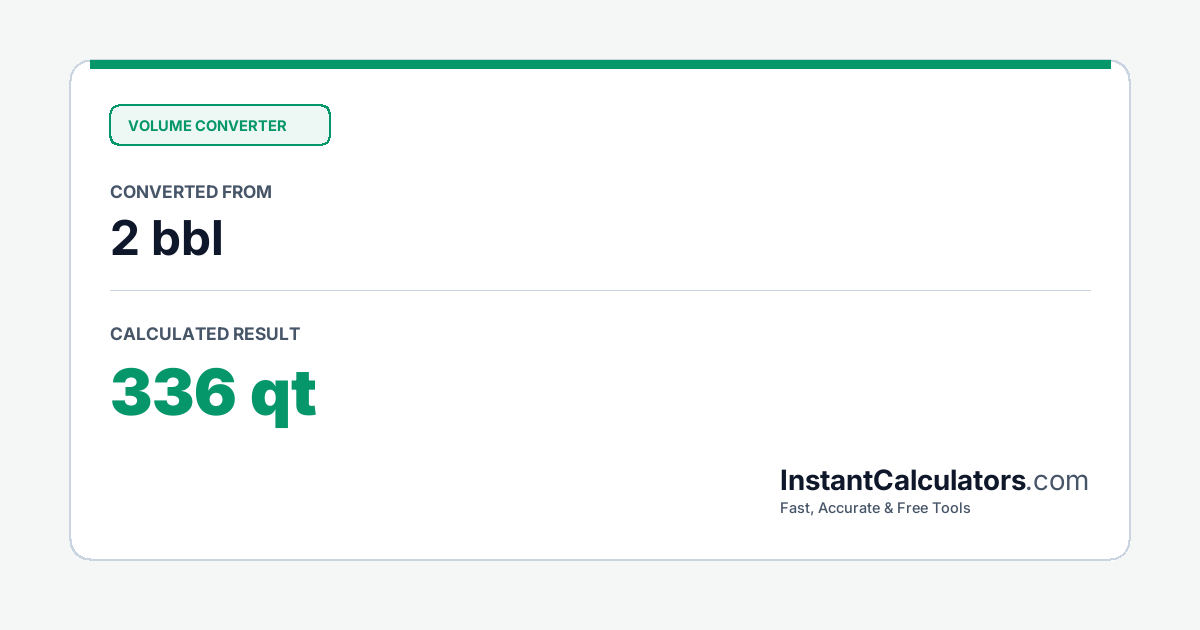 VOLUME CONVERTER

CONVERTED FROM

2 bbl

CALCULATED RESULT

336 qt

InstantCalculators.com

Fast, Accurate & Free Tools