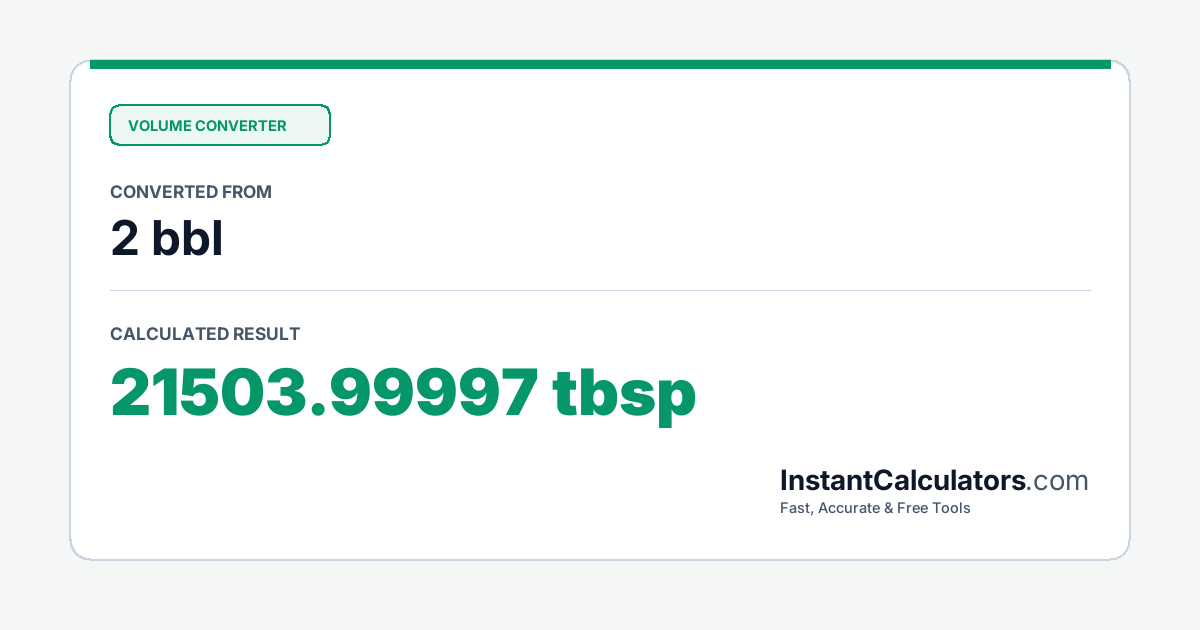 VOLUME CONVERTER

CONVERTED FROM

2 bbl

CALCULATED RESULT

21503.99997 tbsp

InstantCalculators.com

Fast, Accurate & Free Tools