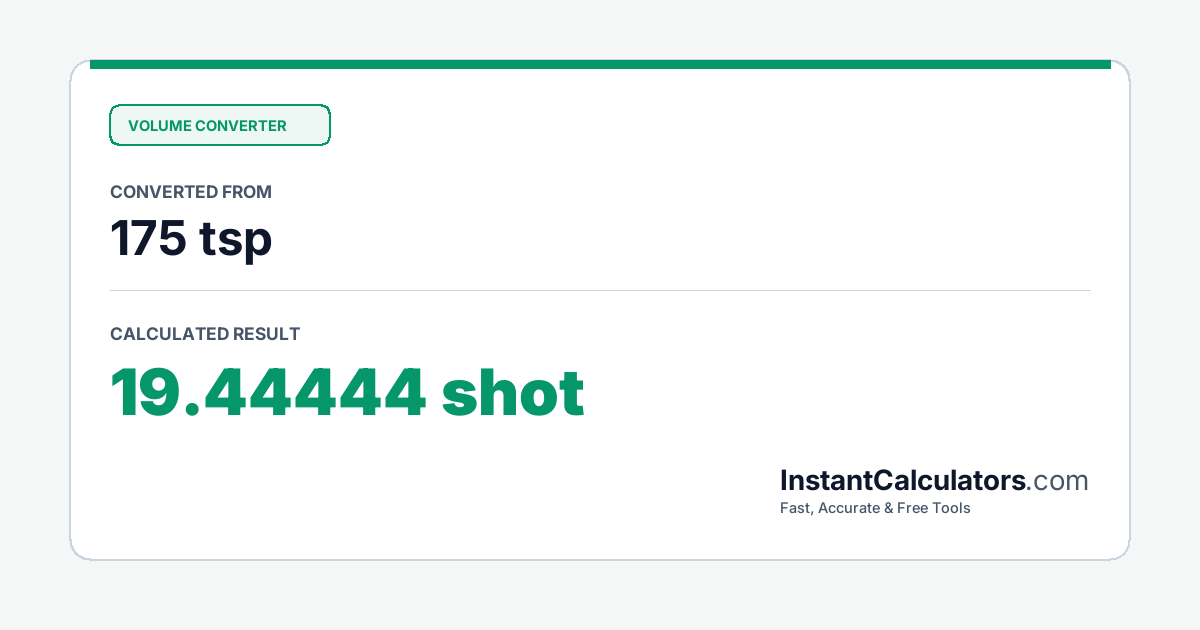 VOLUME CONVERTER

CONVERTED FROM

175 tsp

CALCULATED RESULT

19.44444 shot

InstantCalculators.com

Fast, Accurate & Free Tools