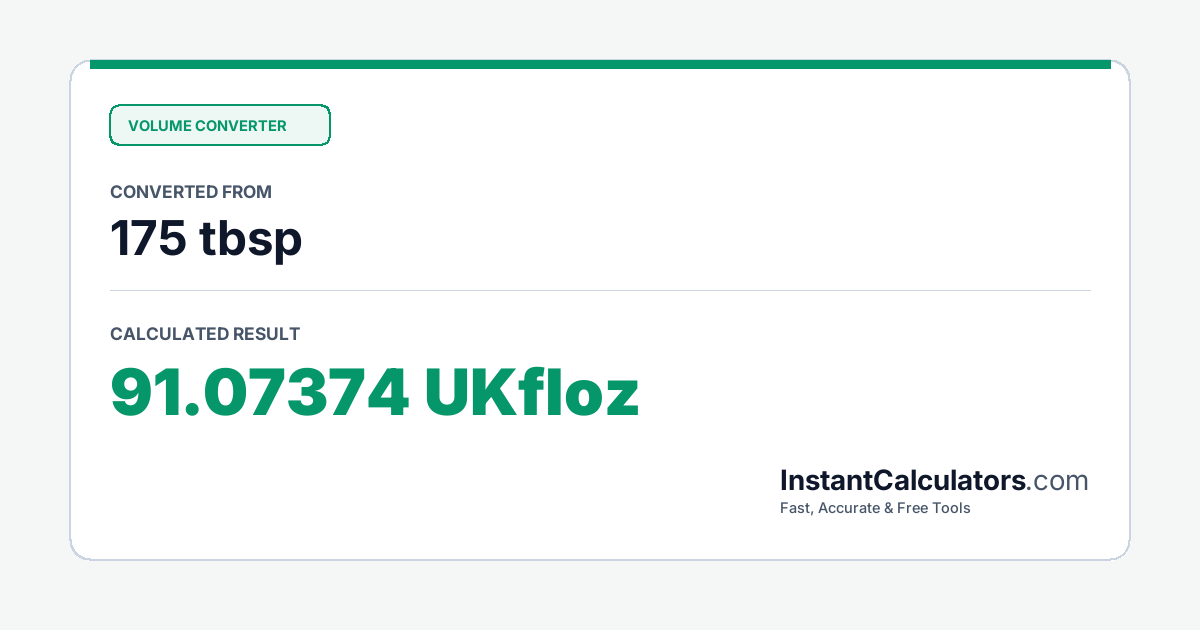 VOLUME CONVERTER

CONVERTED FROM

175 tbsp

CALCULATED RESULT

91.07374 UKfloz

InstantCalculators.com

Fast, Accurate & Free Tools