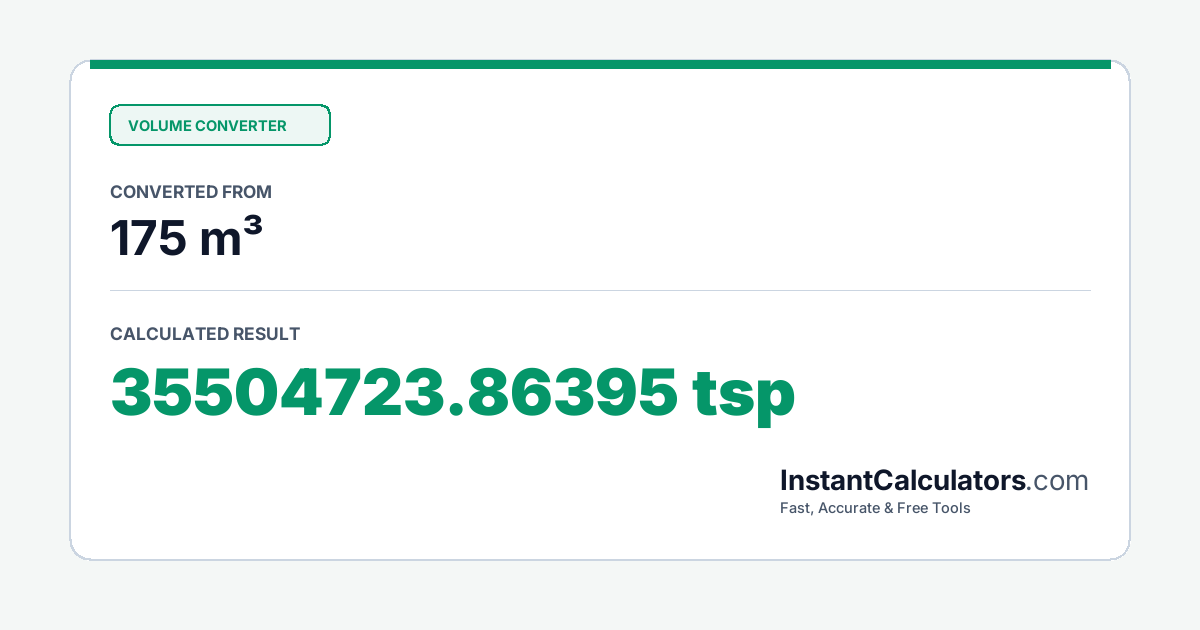 VOLUME CONVERTER

CONVERTED FROM

175 m³

CALCULATED RESULT

35504723.86395 tsp

InstantCalculators.com

Fast, Accurate & Free Tools