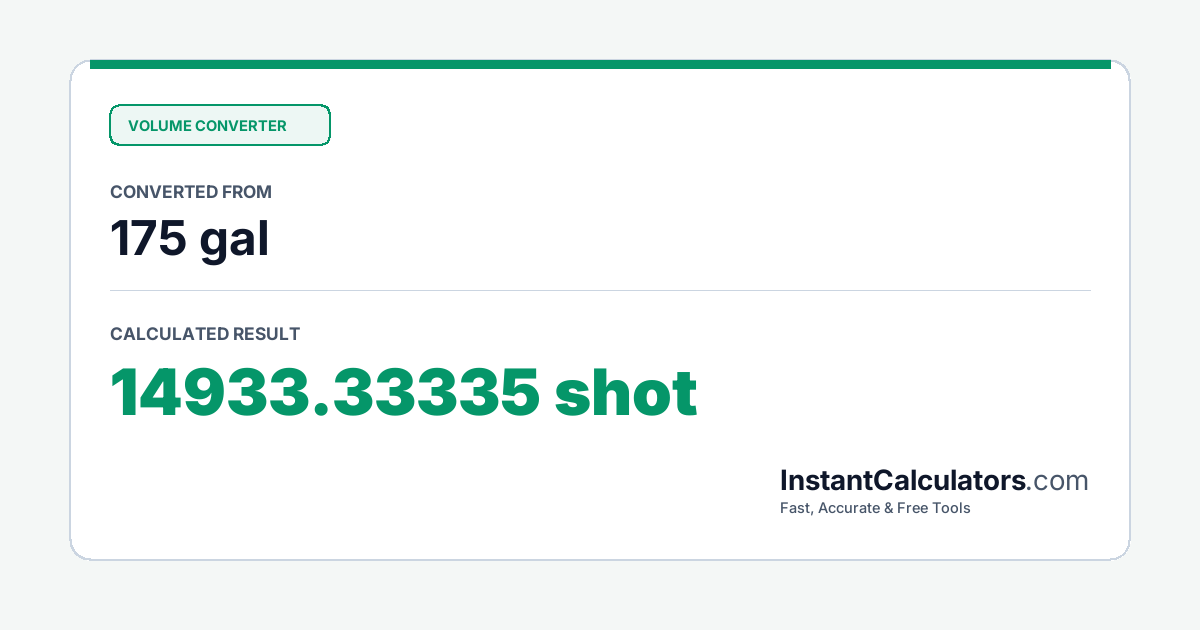 VOLUME CONVERTER

CONVERTED FROM

175 gal

CALCULATED RESULT

14933.33335 shot

InstantCalculators.com

Fast, Accurate & Free Tools