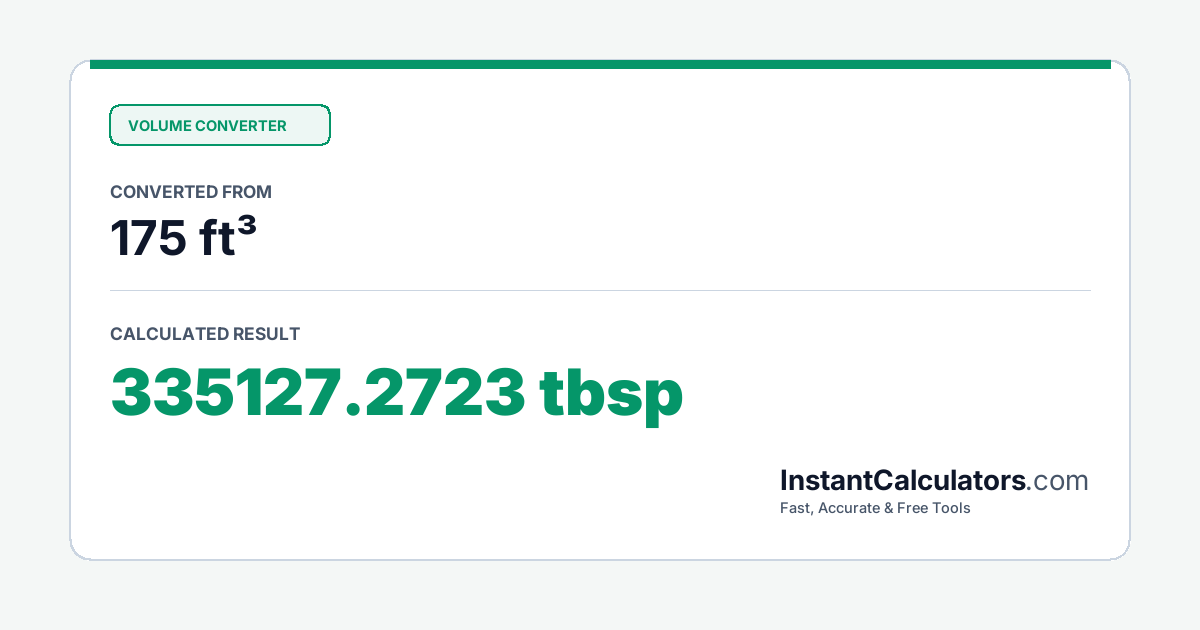 VOLUME CONVERTER

CONVERTED FROM

175 ft³

CALCULATED RESULT

335127.2723 tbsp

InstantCalculators.com

Fast, Accurate & Free Tools