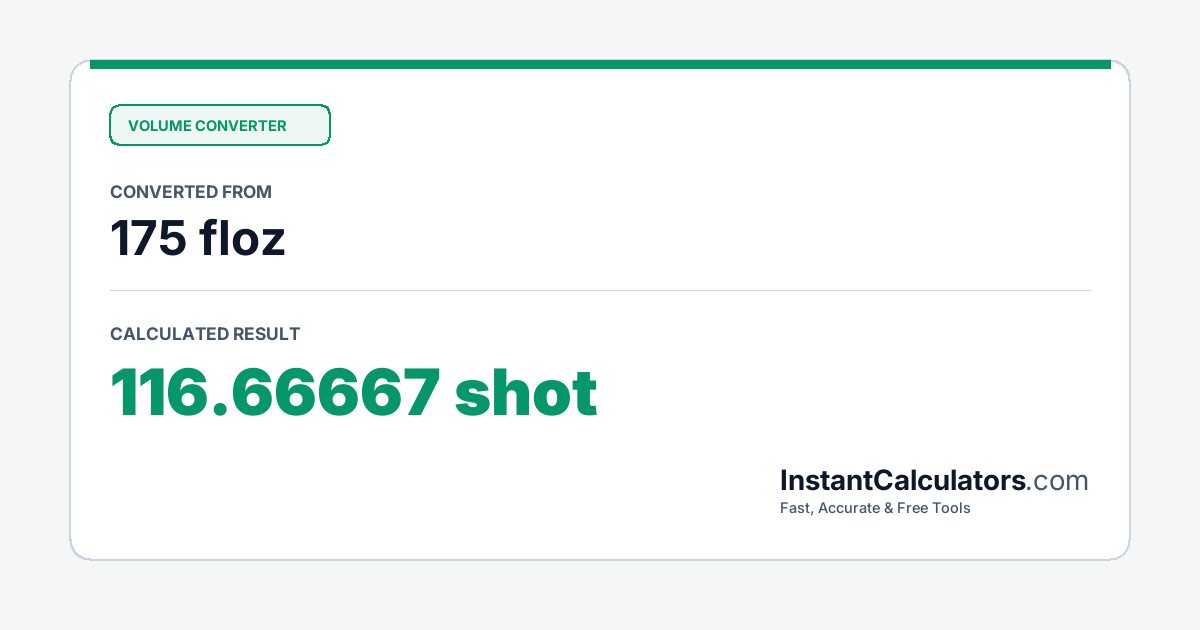 VOLUME CONVERTER

CONVERTED FROM

175 floz

CALCULATED RESULT

116.66667 shot

InstantCalculators.com

Fast, Accurate & Free Tools