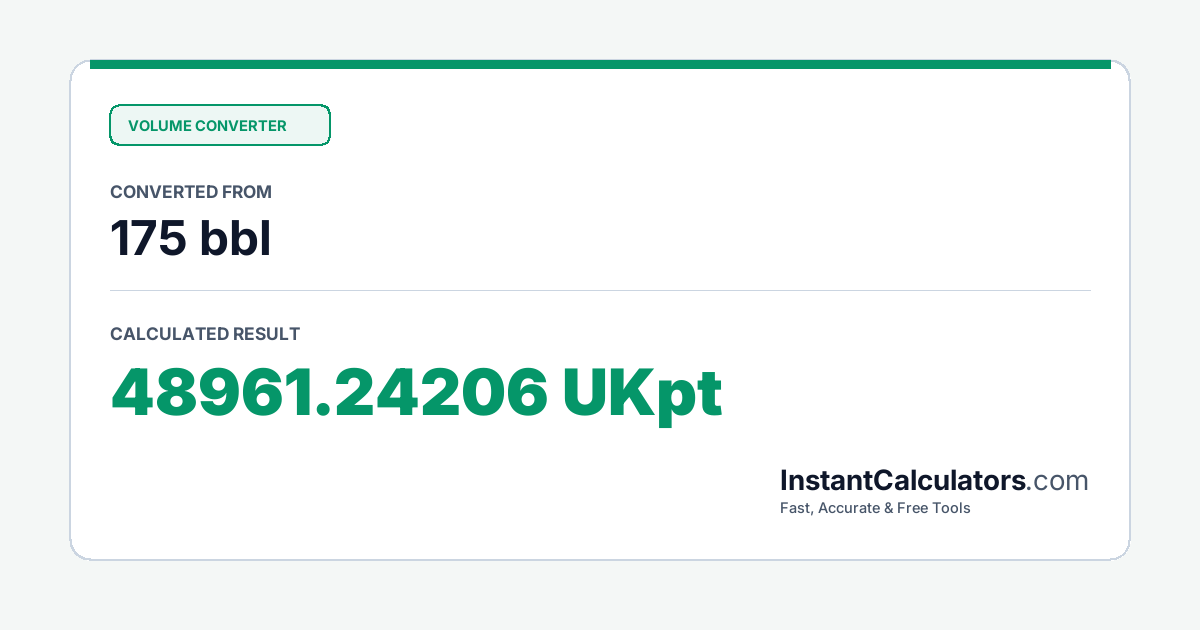 VOLUME CONVERTER

CONVERTED FROM

175 bbl

CALCULATED RESULT

48961.24206 UKpt

InstantCalculators.com

Fast, Accurate & Free Tools