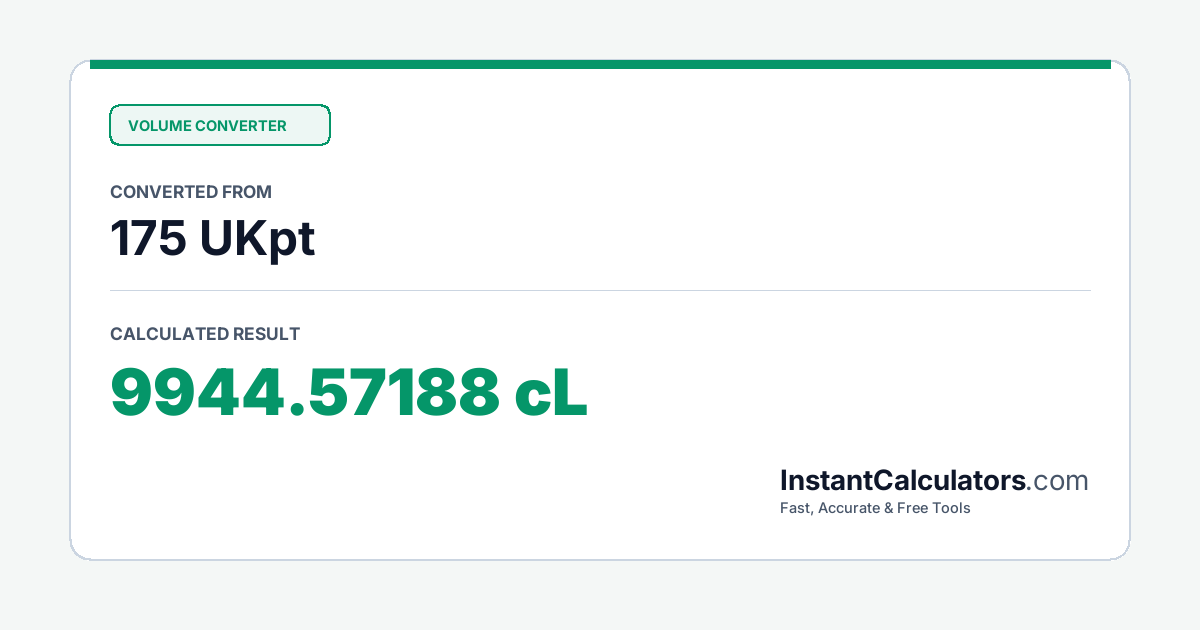 VOLUME CONVERTER

CONVERTED FROM

175 UKpt

CALCULATED RESULT

9944.57188 cL

InstantCalculators.com

Fast, Accurate & Free Tools