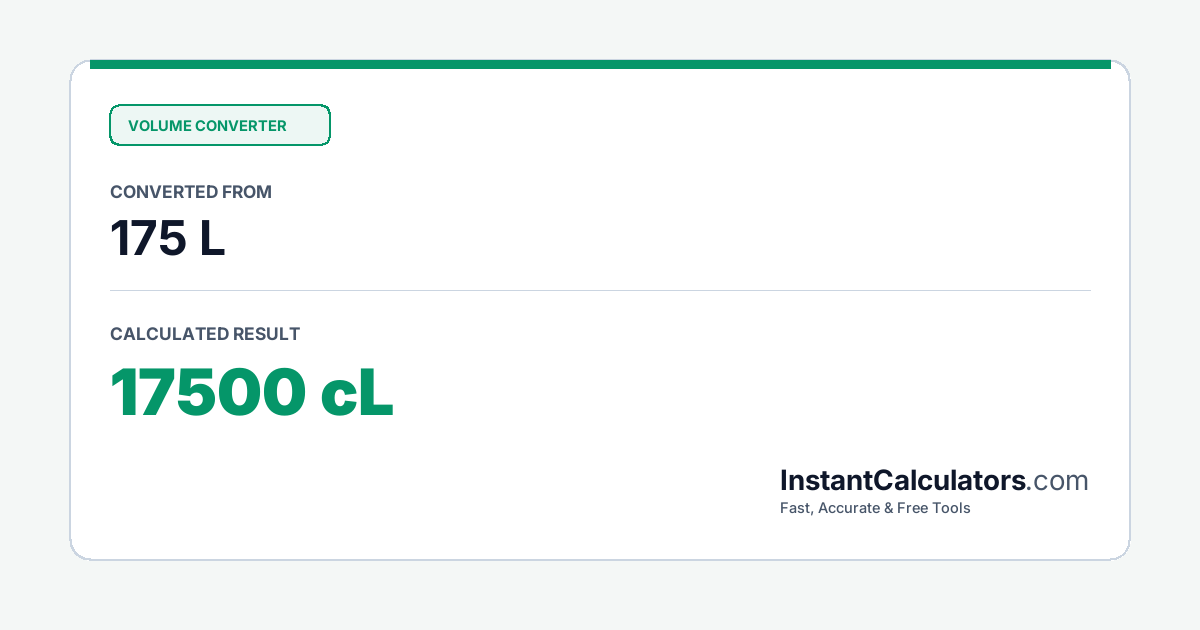 VOLUME CONVERTER

CONVERTED FROM

175 L

CALCULATED RESULT

17500 cL

InstantCalculators.com

Fast, Accurate & Free Tools