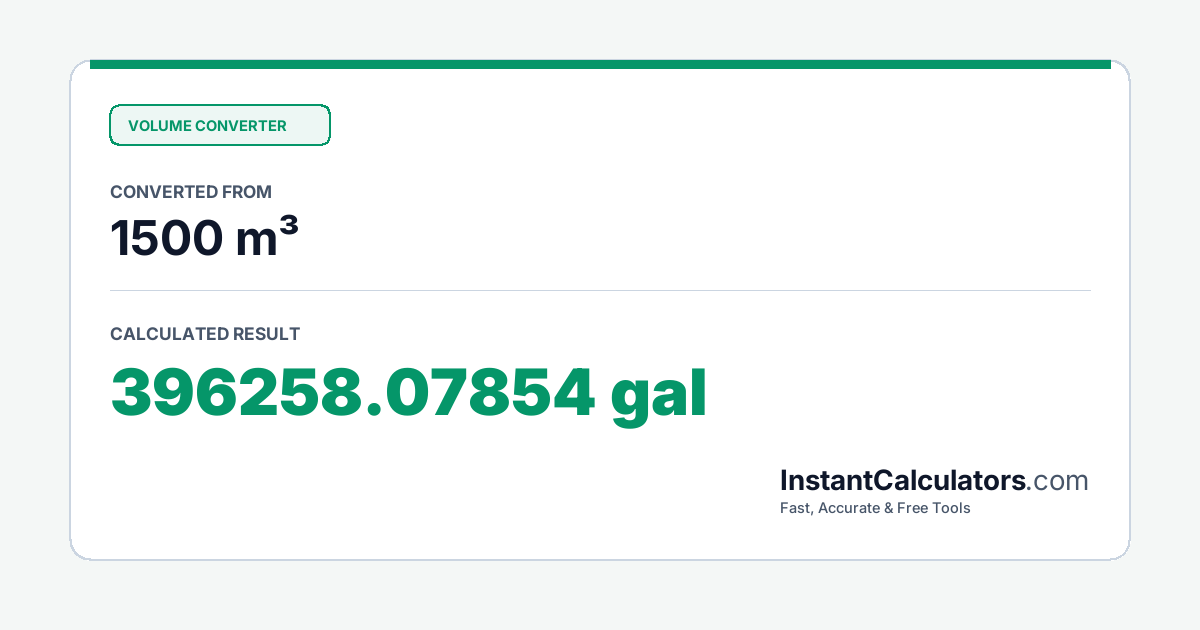 VOLUME CONVERTER

CONVERTED FROM

1500 $m^3$

CALCULATED RESULT

396258.07854 gal

InstantCalculators.com

Fast, Accurate & Free Tools