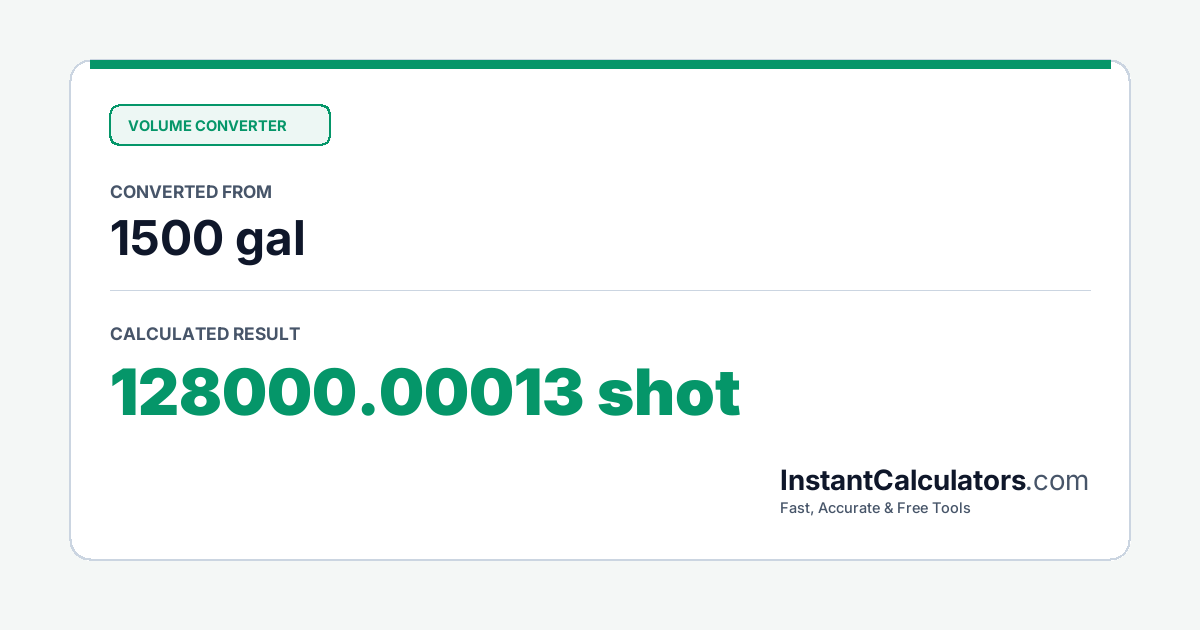 VOLUME CONVERTER

CONVERTED FROM

1500 gal

CALCULATED RESULT

128000.00013 shot

InstantCalculators.com

Fast, Accurate & Free Tools