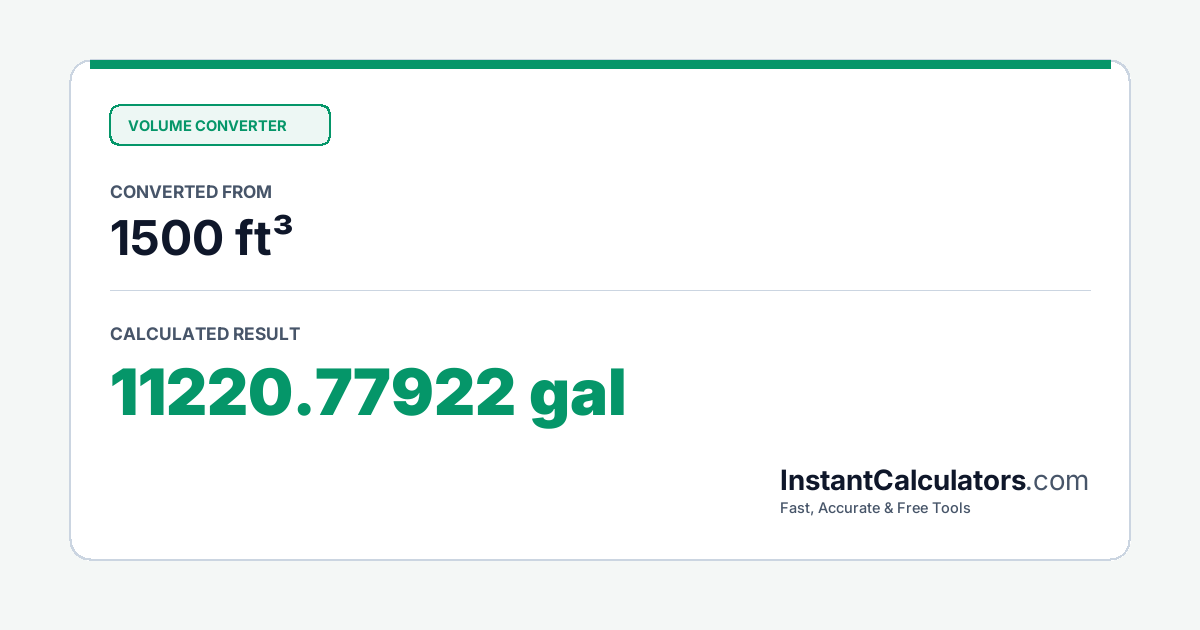 VOLUME CONVERTER

CONVERTED FROM

1500 ft³

CALCULATED RESULT

11220.77922 gal

InstantCalculators.com

Fast, Accurate & Free Tools