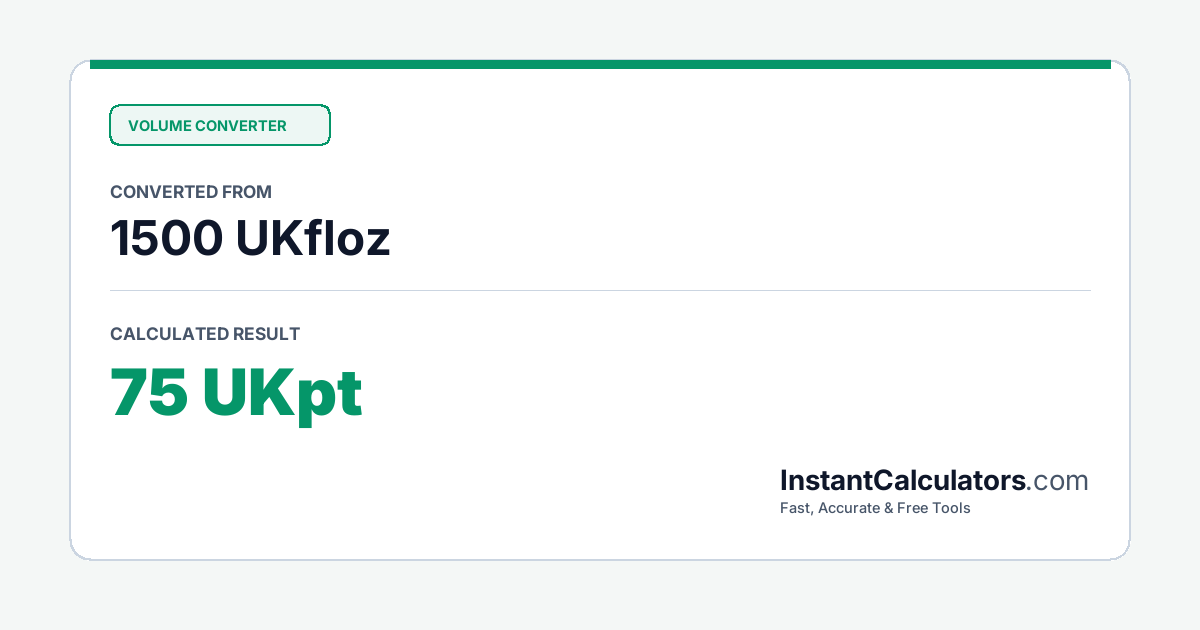 VOLUME CONVERTER

CONVERTED FROM

1500 UKfloz

CALCULATED RESULT

75 UKpt

InstantCalculators.com

Fast, Accurate & Free Tools