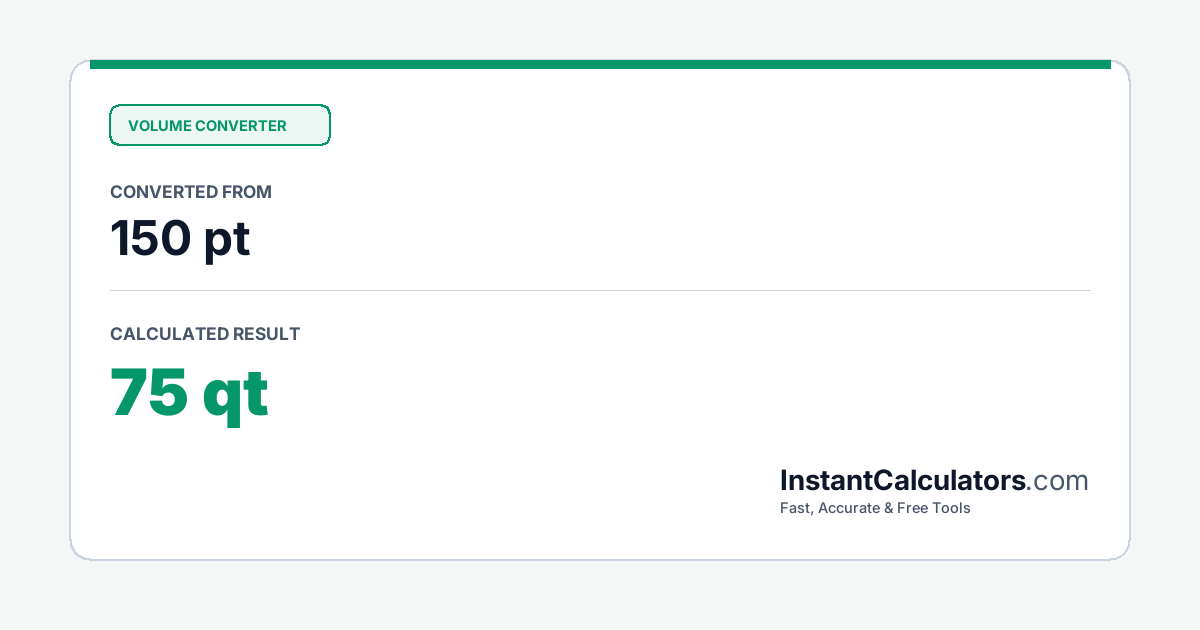 VOLUME CONVERTER

CONVERTED FROM

150 pt

CALCULATED RESULT

75 qt

InstantCalculators.com

Fast, Accurate & Free Tools