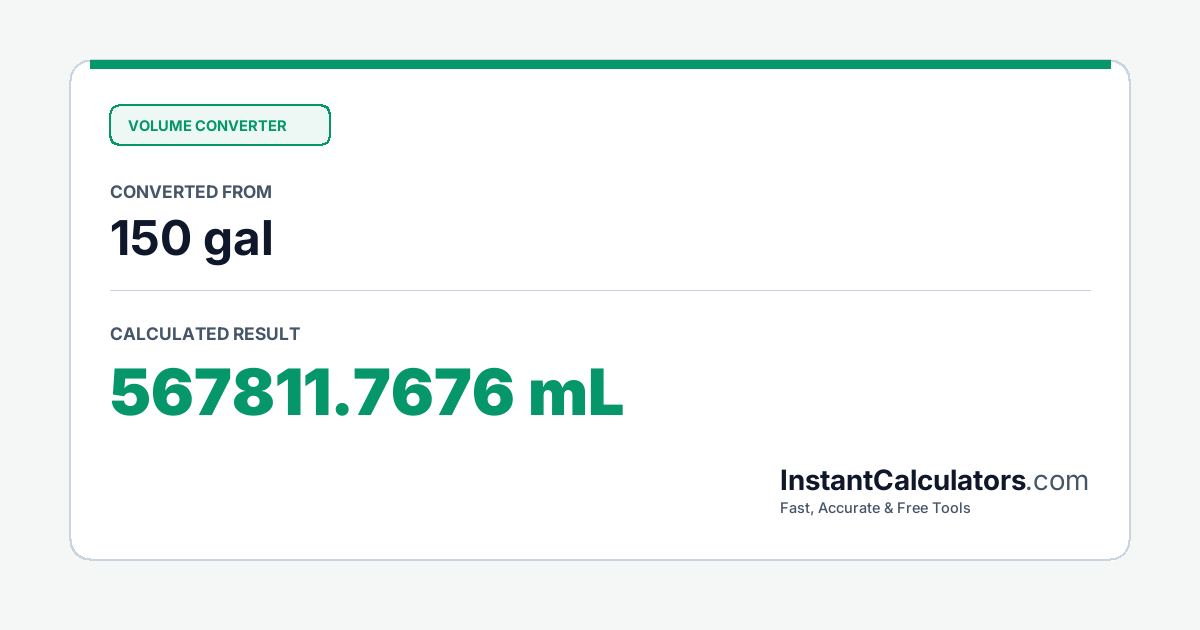 VOLUME CONVERTER

CONVERTED FROM

150 gal

CALCULATED RESULT

567811.7676 mL

InstantCalculators.com

Fast, Accurate & Free Tools