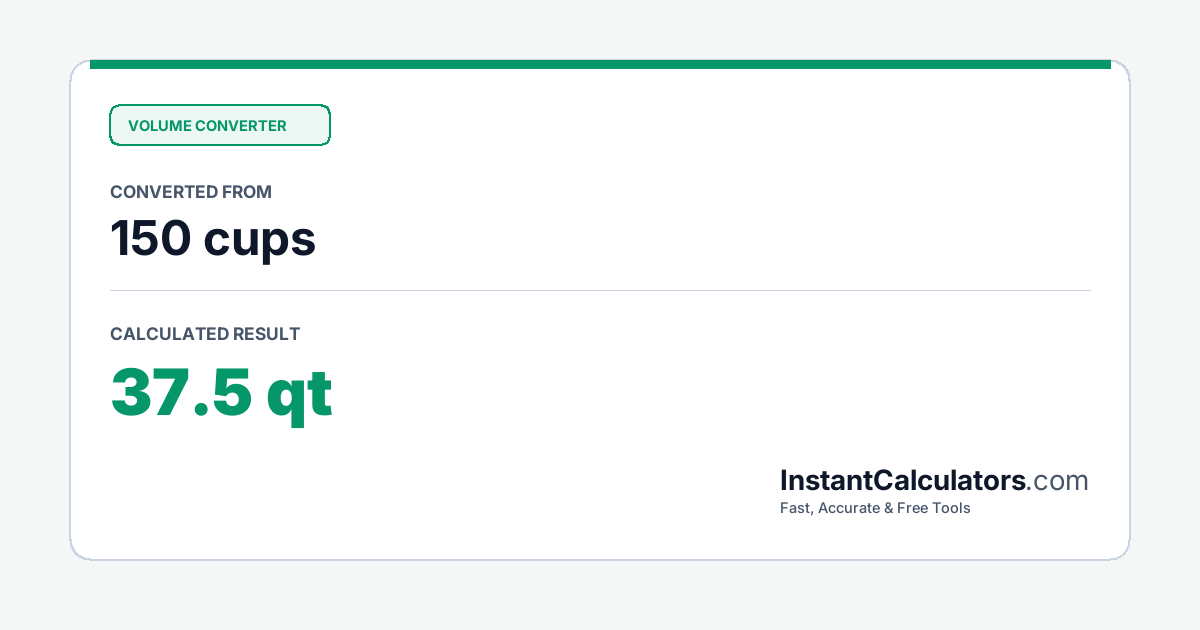 VOLUME CONVERTER

CONVERTED FROM

150 cups

CALCULATED RESULT

37.5 qt

InstantCalculators.com

Fast, Accurate & Free Tools