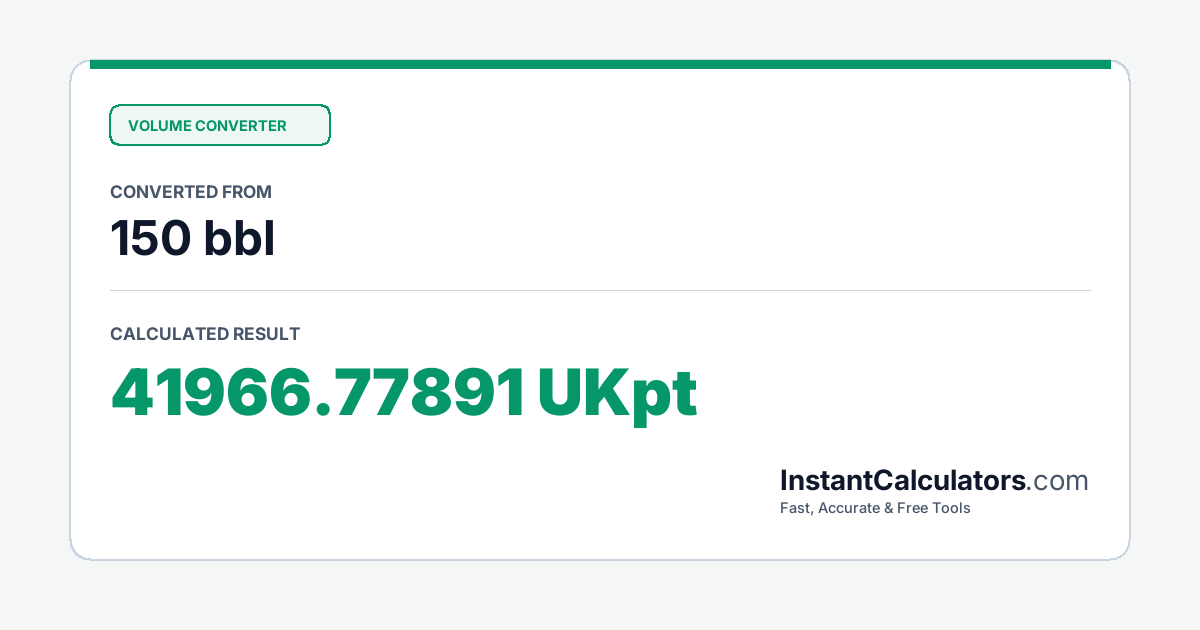 VOLUME CONVERTER

CONVERTED FROM

150 bbl

CALCULATED RESULT

41966.77891 UKpt

InstantCalculators.com

Fast, Accurate & Free Tools