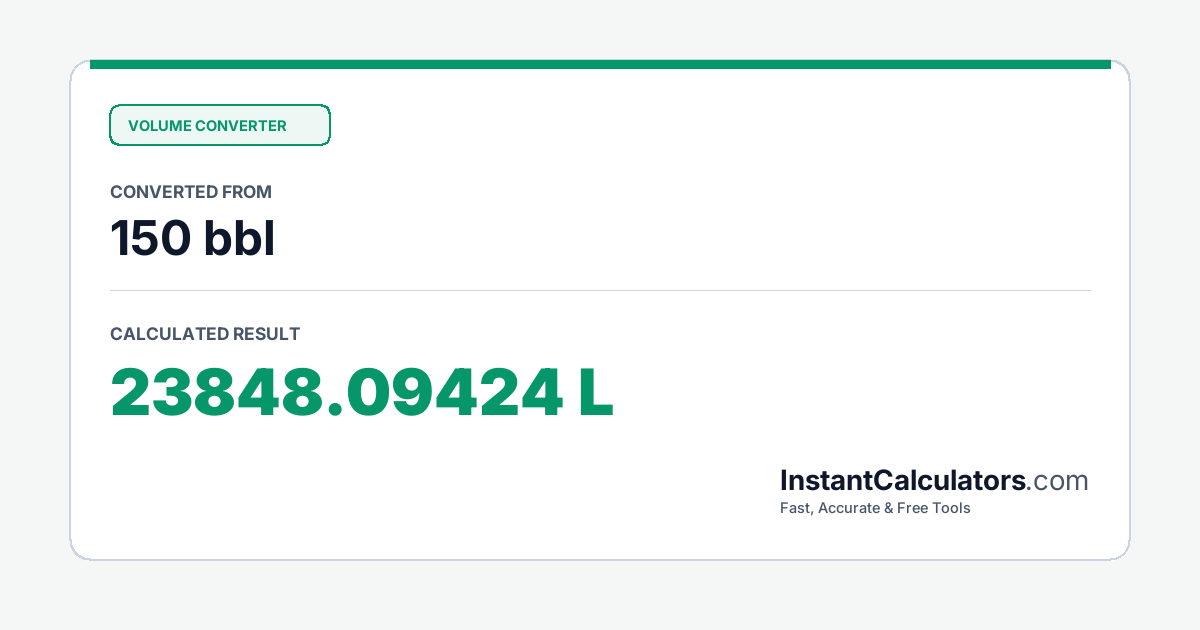 VOLUME CONVERTER

CONVERTED FROM

150 bbl

CALCULATED RESULT

23848.09424 L

InstantCalculators.com

Fast, Accurate & Free Tools