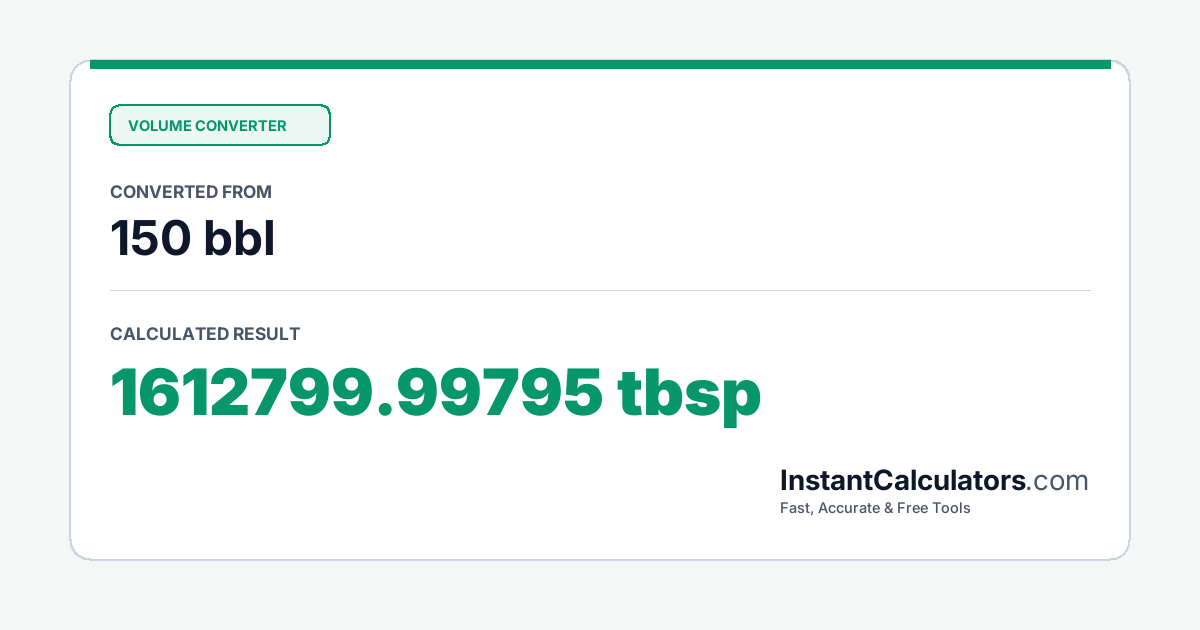 VOLUME CONVERTER

CONVERTED FROM

150 bbl

CALCULATED RESULT

1612799.99795 tbsp

InstantCalculators.com

Fast, Accurate & Free Tools