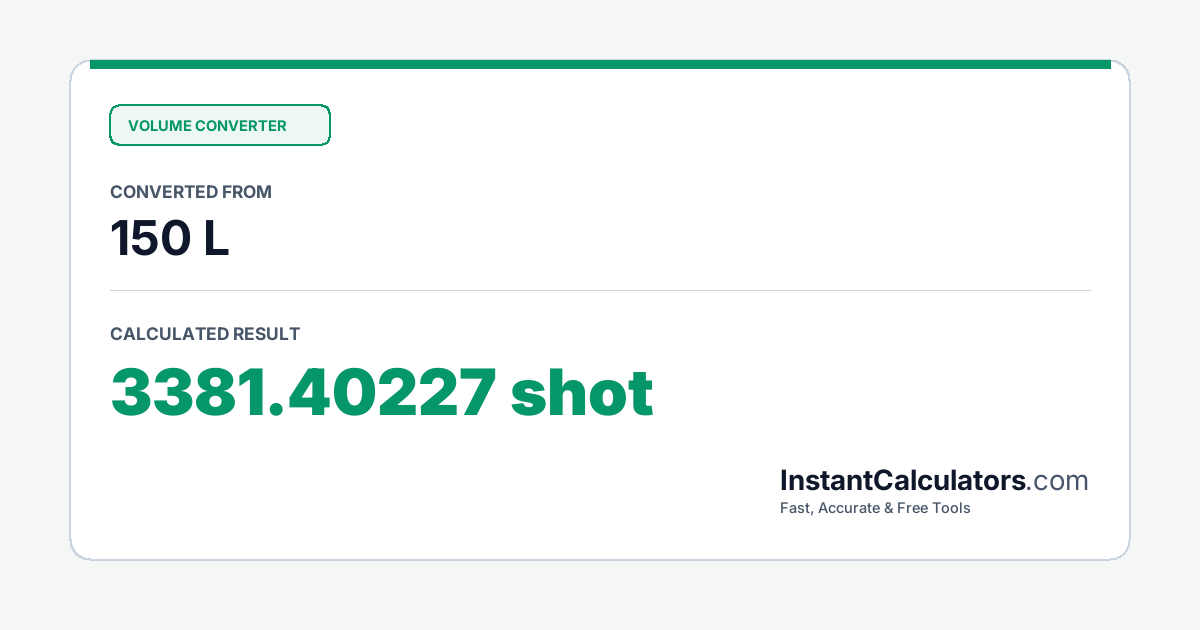 VOLUME CONVERTER

CONVERTED FROM

150 L

CALCULATED RESULT

3381.40227 shot

InstantCalculators.com

Fast, Accurate & Free Tools