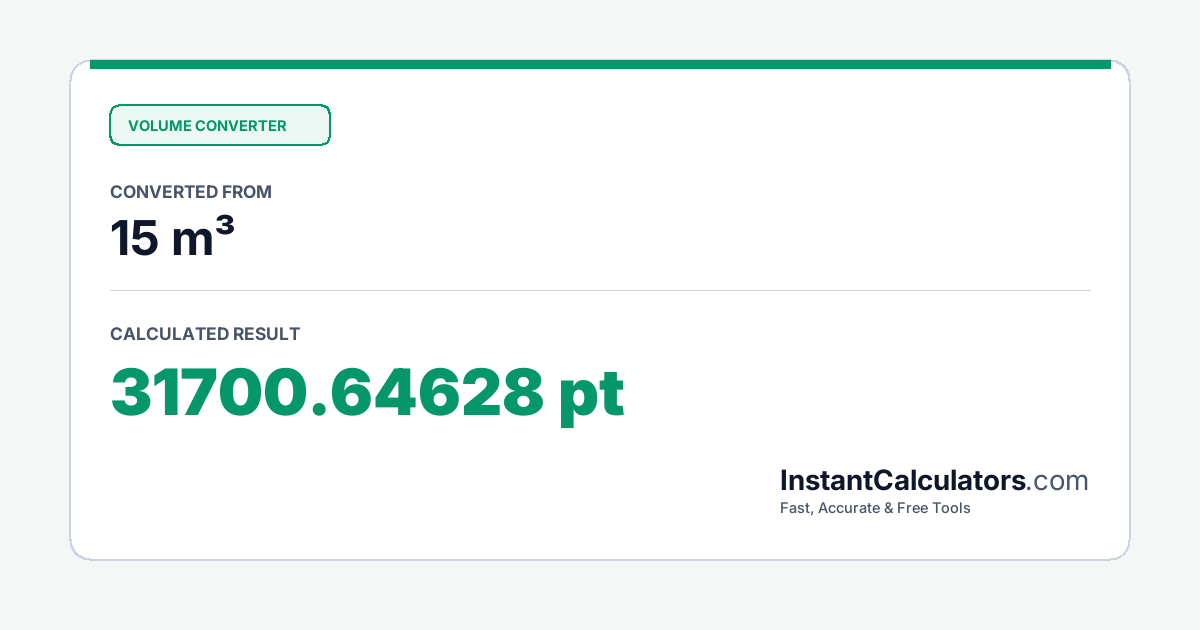 VOLUME CONVERTER

CONVERTED FROM

15 m³

CALCULATED RESULT

31700.64628 pt

InstantCalculators.com

Fast, Accurate & Free Tools