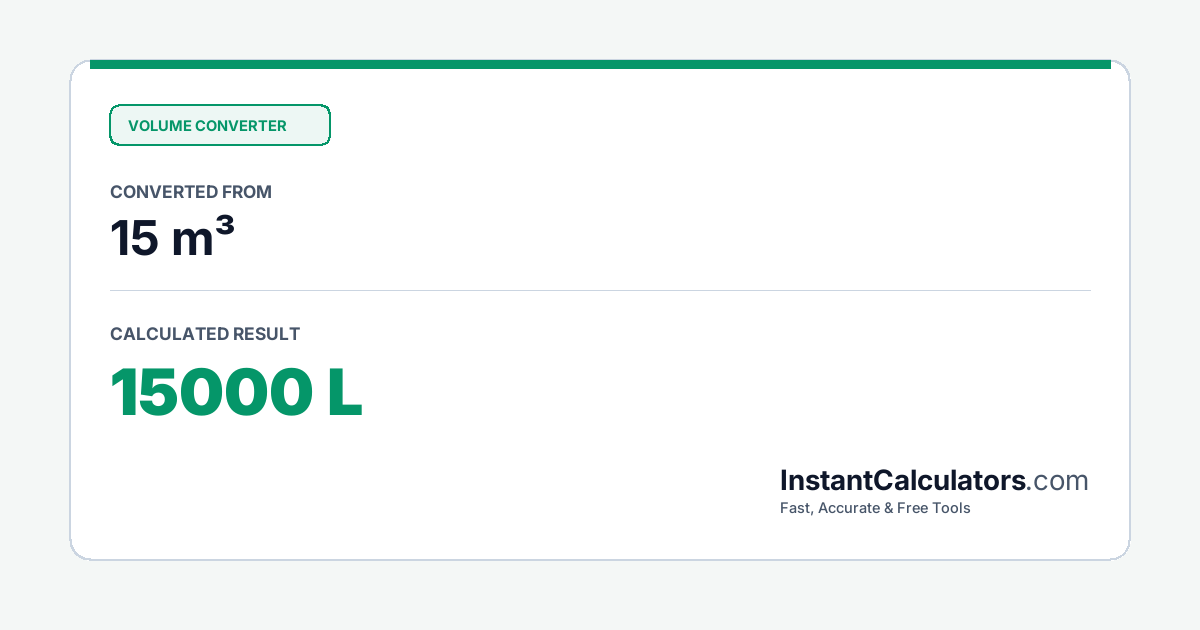 VOLUME CONVERTER

CONVERTED FROM

15 m³

CALCULATED RESULT

15000 L

InstantCalculators.com

Fast, Accurate & Free Tools