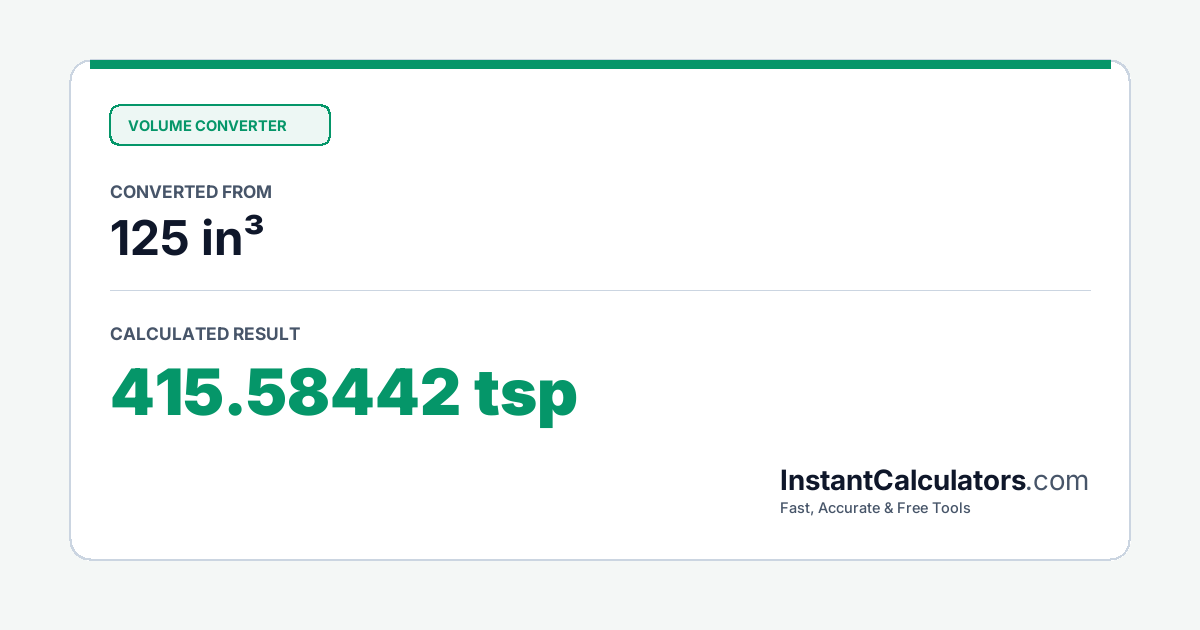 VOLUME CONVERTER

CONVERTED FROM

125 in³

CALCULATED RESULT

415.58442 tsp

InstantCalculators.com
Fast, Accurate & Free Tools